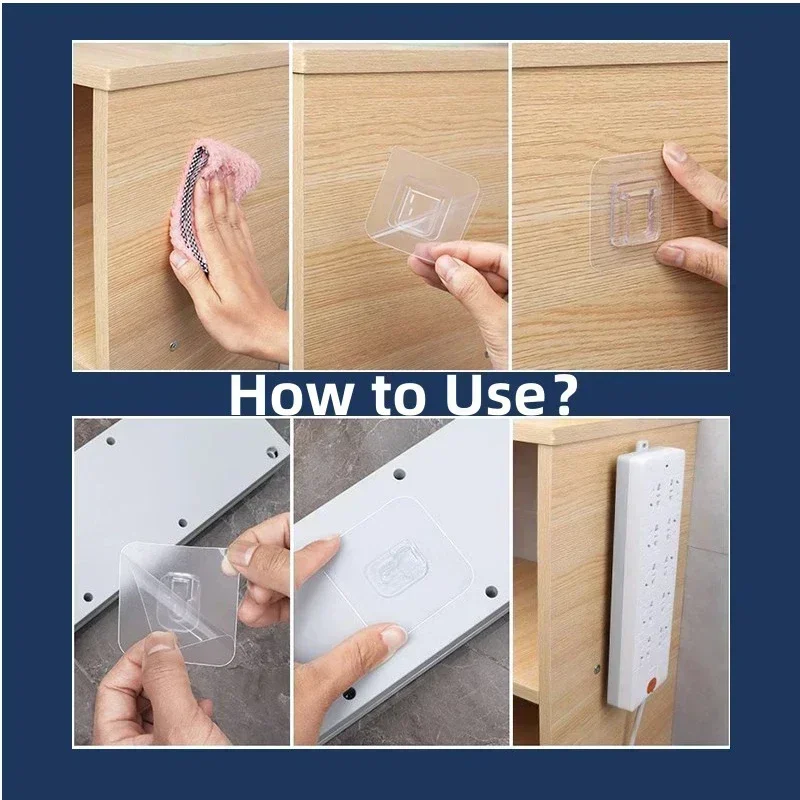 How to Use?