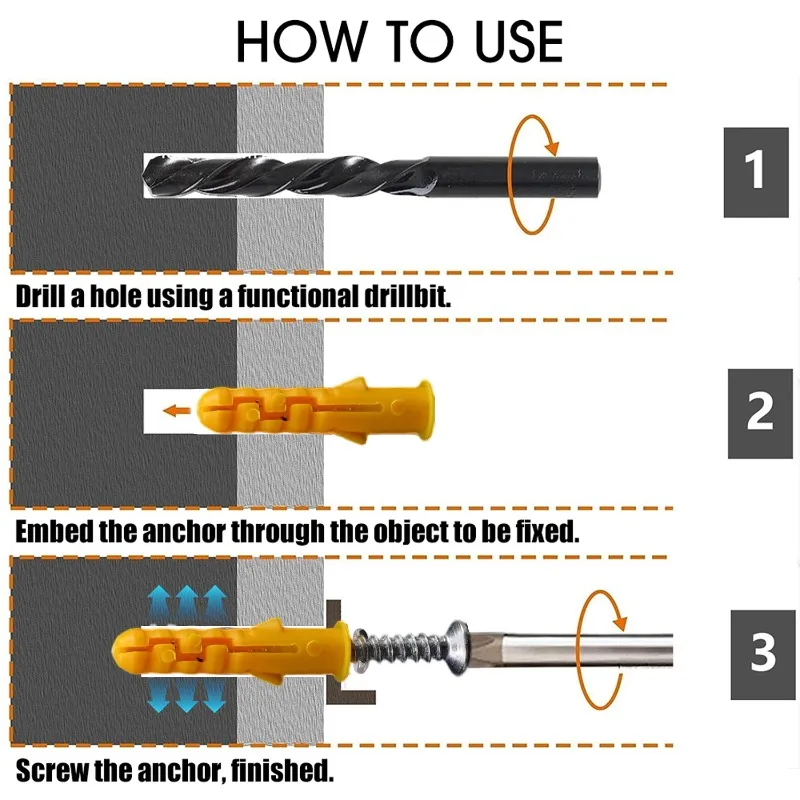 HOW TO USE

1

Drill a hole using a functional drillbit.

2

Embed the anchor through the object to be fixed.

3

Screw the anchor, finished.