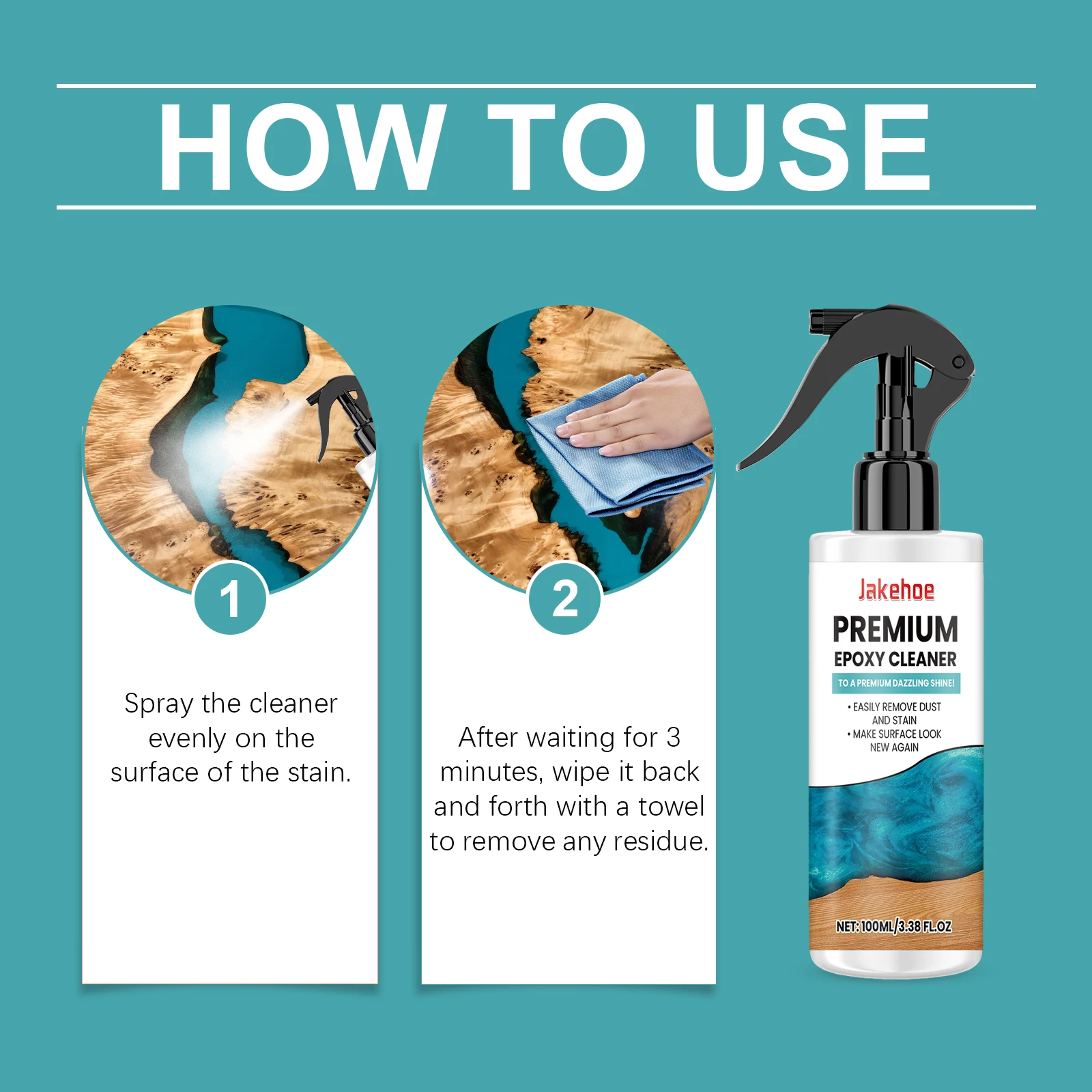 HOW TO USE

1

Spray the cleaner evenly on the surface of the stain.

2

After waiting for 3 minutes, wipe it back and forth with a towel to remove any residue.

Jakehoe

PREMIUM

EPOXY CLEANER

TO A PREMIUM DAZZLING SHINE!

• EASILY REMOVE DUST AND STAIN
• MAKE SURFACE LOOK NEW AGAIN

NET: 100ML/3.38 FL.OZ