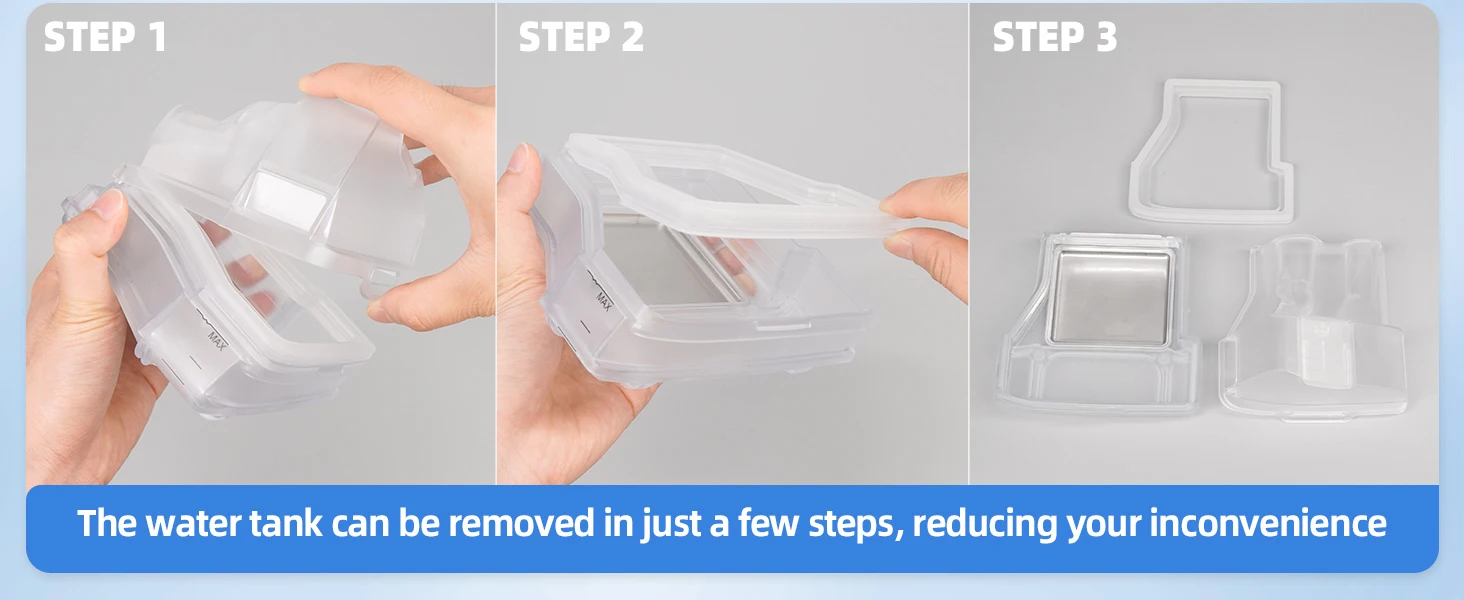 STEP 1

MAX

STEP 2

MAX

STEP 3

The water tank can be removed in just a few steps, reducing your inconvenience