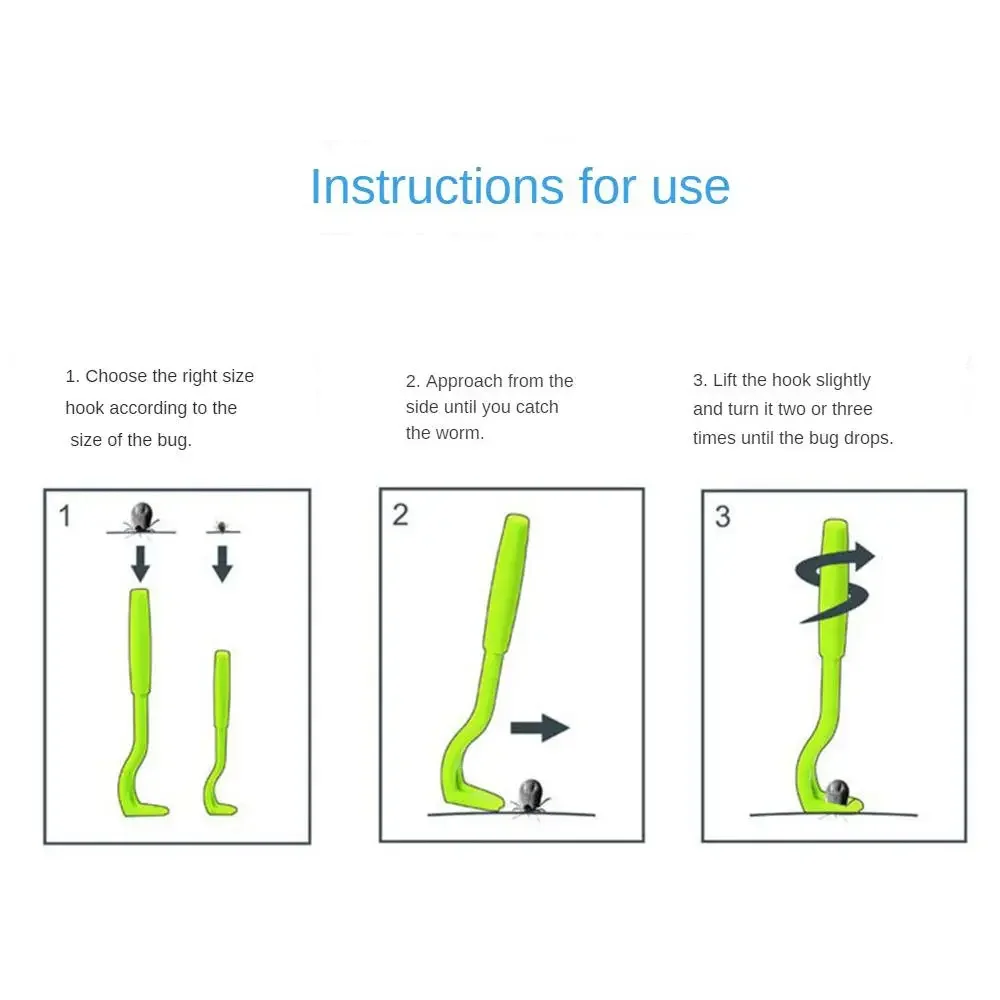 Instructions for use

1. Choose the right size hook according to the size of the bug.

2. Approach from the side until you catch the worm.

3. Lift the hook slightly and turn it two or three times until the bug drops.

1

2

3