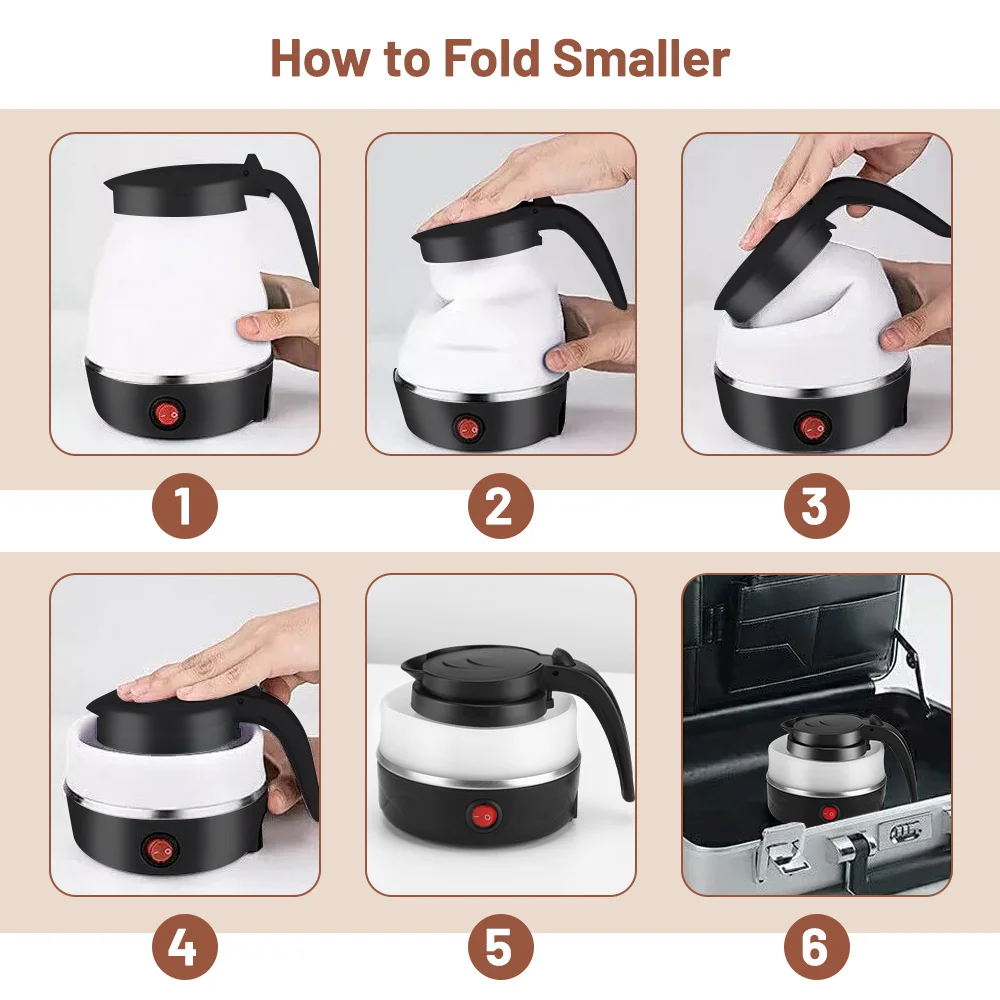 How to Fold Smaller

1

2

3

4

5

6