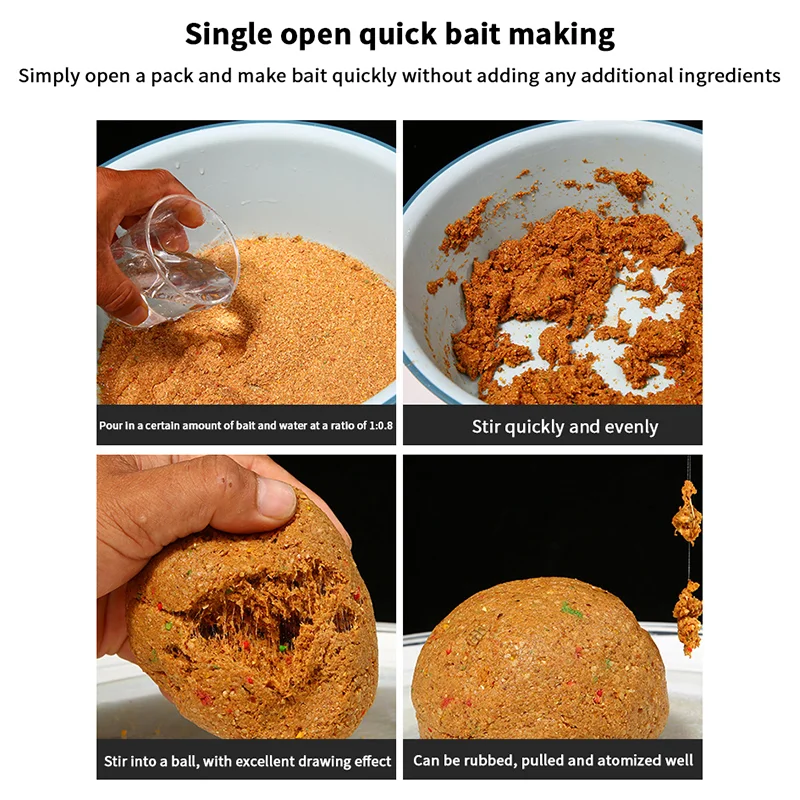 Single open quick bait making

Simply open a pack and make bait quickly without adding any additional ingredients

Pour in a certain amount of bait and water at a ratio of 1:0.8

Stir quickly and evenly

Stir into a ball, with excellent drawing effect

Can be rubbed, pulled and atomized well