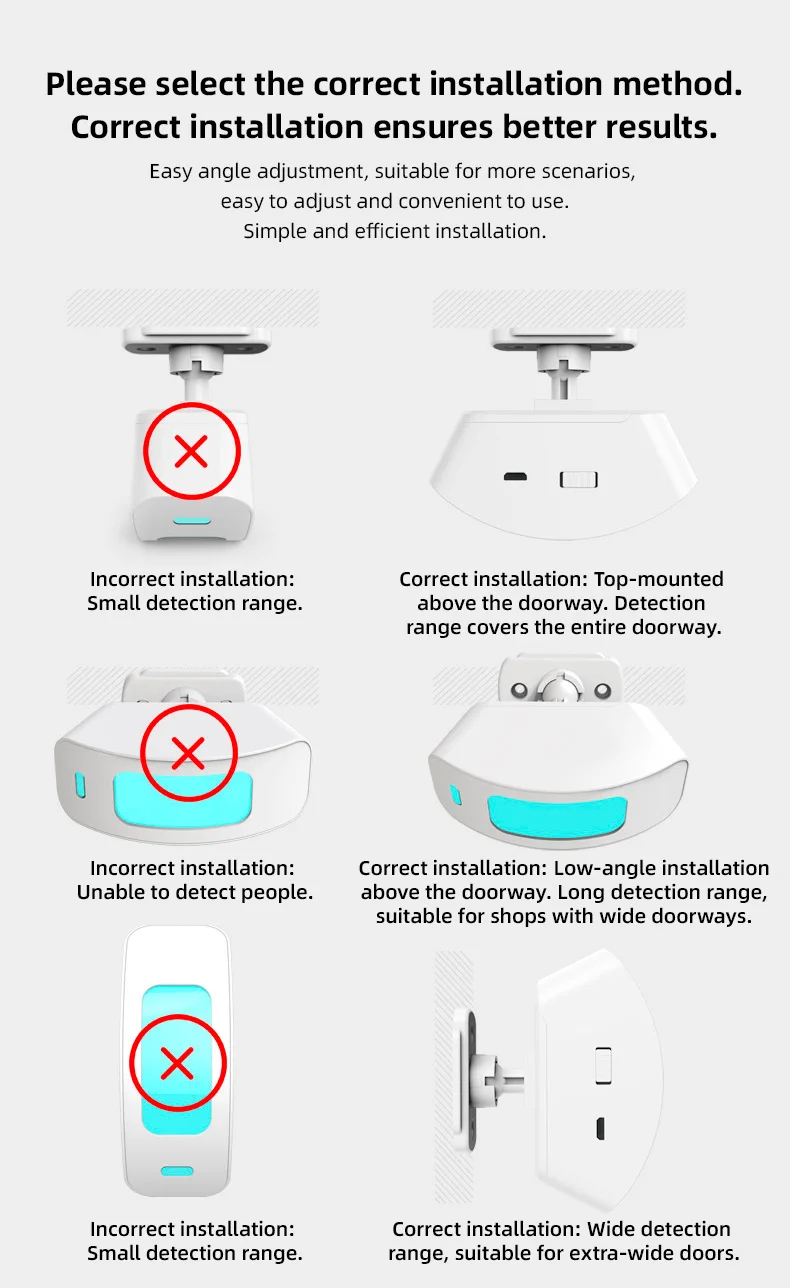 Please select the correct installation method.
Correct installation ensures better results.

Easy angle adjustment, suitable for more scenarios, easy to adjust and convenient to use. Simple and efficient installation.

Incorrect installation: Small detection range.

Correct installation: Top-mounted above the doorway. Detection range covers the entire doorway.

Incorrect installation: Unable to detect people.

Correct installation: Low-angle installation above the doorway. Long detection range, suitable for shops with wide doorways.

Incorrect installation: Small detection range.

Correct installation: Wide detection range, suitable for extra-wide doors.