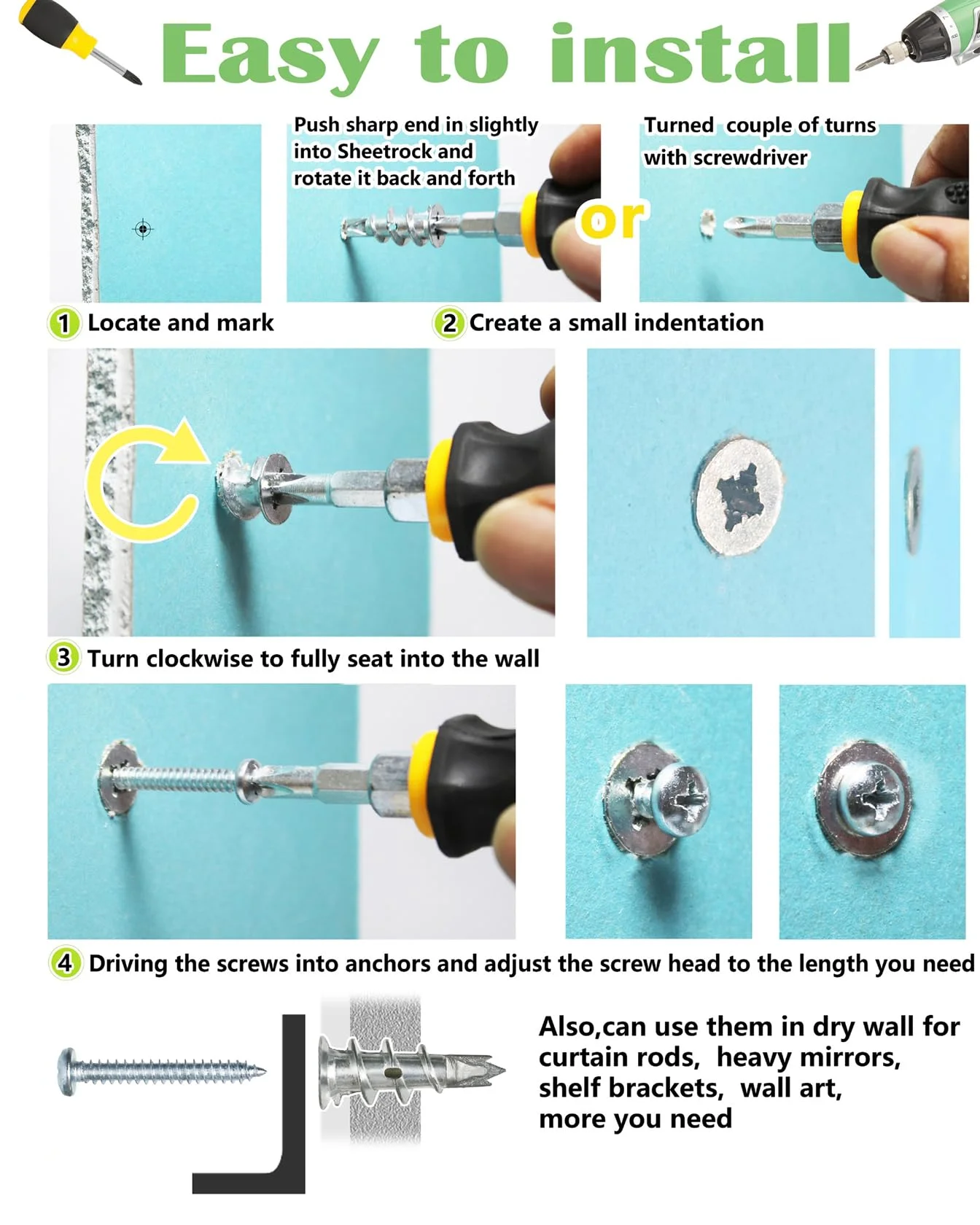 Easy to install

Push sharp end in slightly into Sheetrock and rotate it back and forth

or

Turned couple of turns with screwdriver

1 Locate and mark

2 Create a small indentation

3 Turn clockwise to fully seat into the wall

4 Driving the screws into anchors and adjust the screw head to the length you need

Also,can use them in dry wall for curtain rods, heavy mirrors, shelf brackets, wall art, more you need