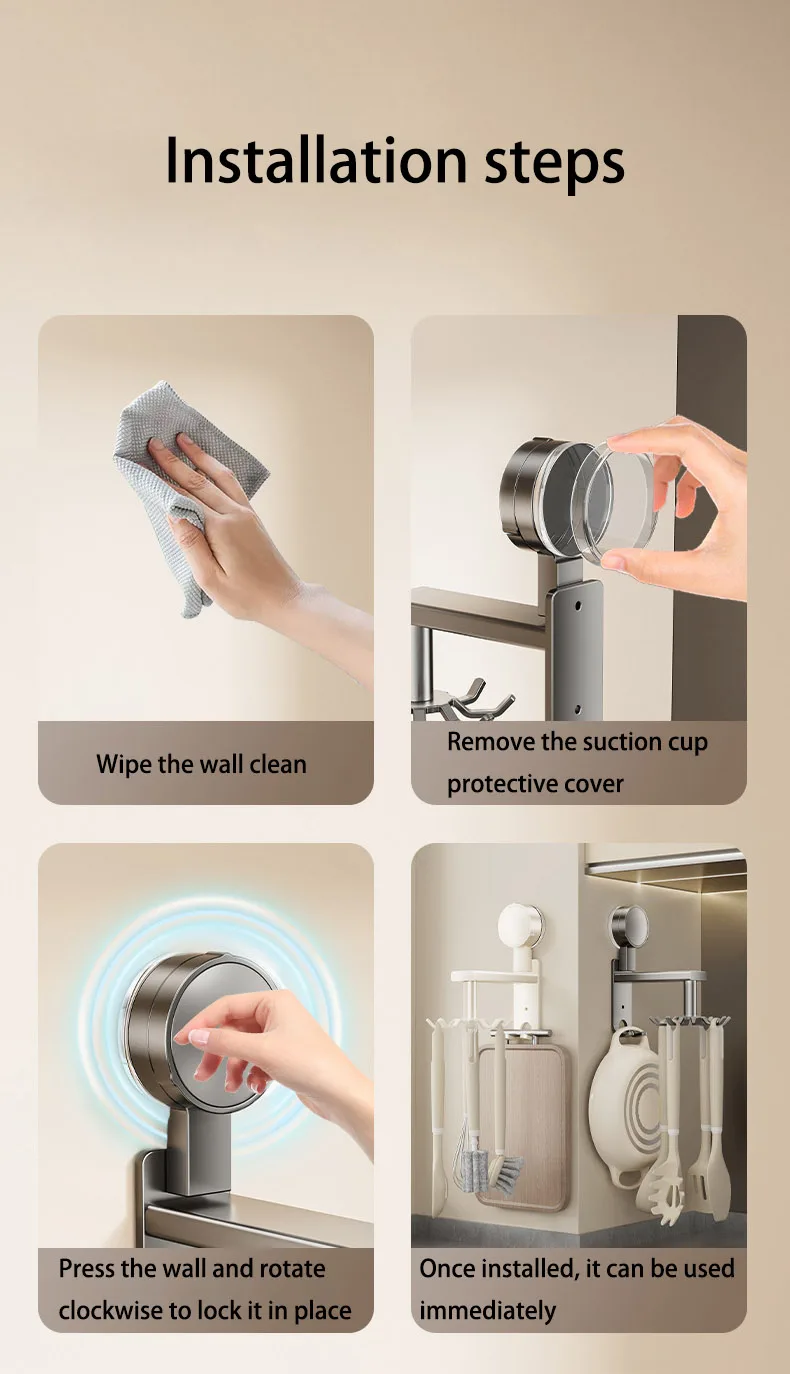 Installation steps

Wipe the wall clean

Remove the suction cup protective cover

Press the wall and rotate clockwise to lock it in place

Once installed, it can be used immediately