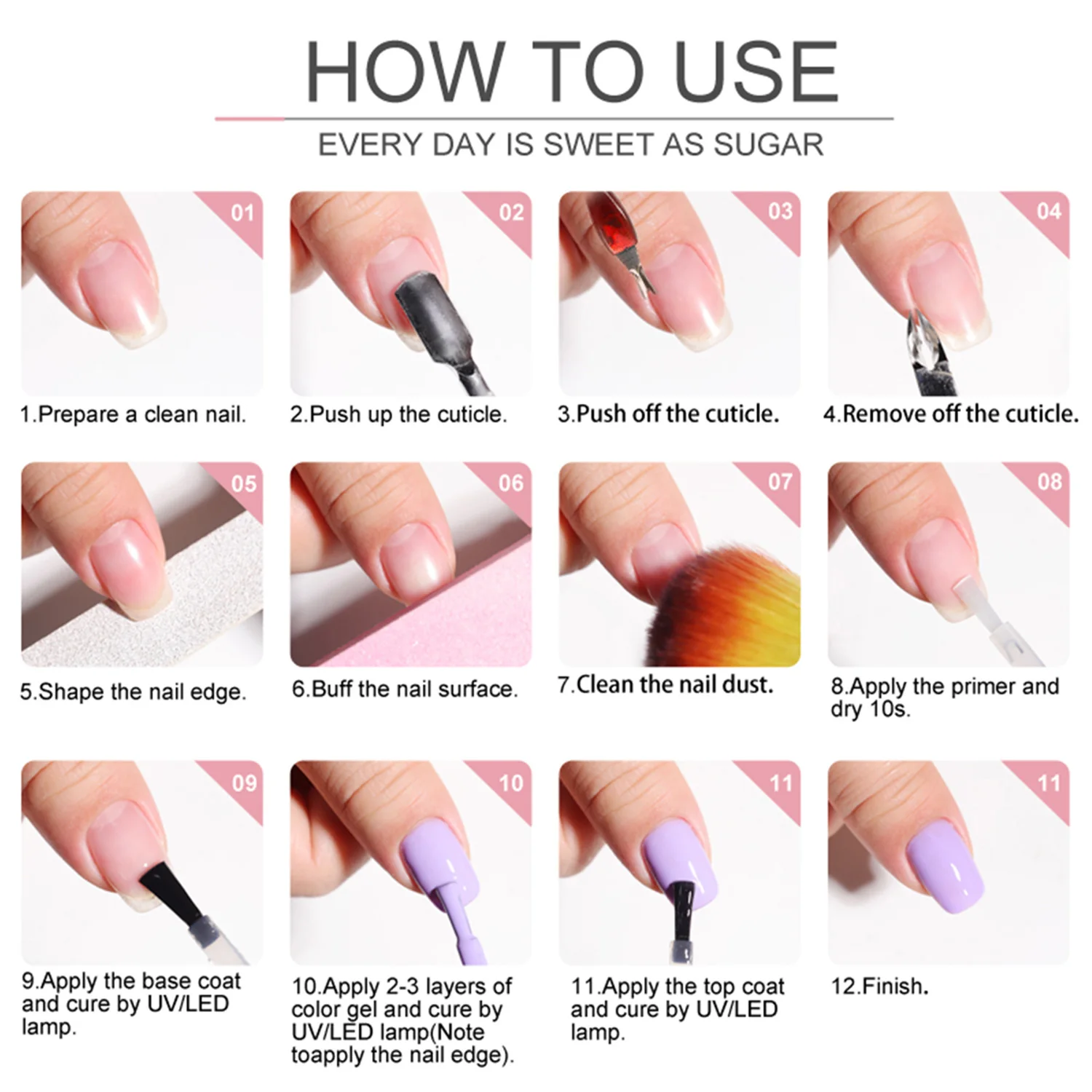 HOW TO USE

EVERY DAY IS SWEET AS SUGAR

01

1.Prepare a clean nail.

02

2.Push up the cuticle.

03

3.Push off the cuticle.

04

4.Remove off the cuticle.

05

5.Shape the nail edge.

06

6.Buff the nail surface.

07

7.Clean the nail dust.

08

8.Apply the primer and dry 10s.

09

9.Apply the base coat and cure by UV/LED lamp.

10

10.Apply 2-3 layers of color gel and cure by UV/LED lamp(Note toapply the nail edge).

11

11.Apply the top coat and cure by UV/LED lamp.

11

12.Finish.