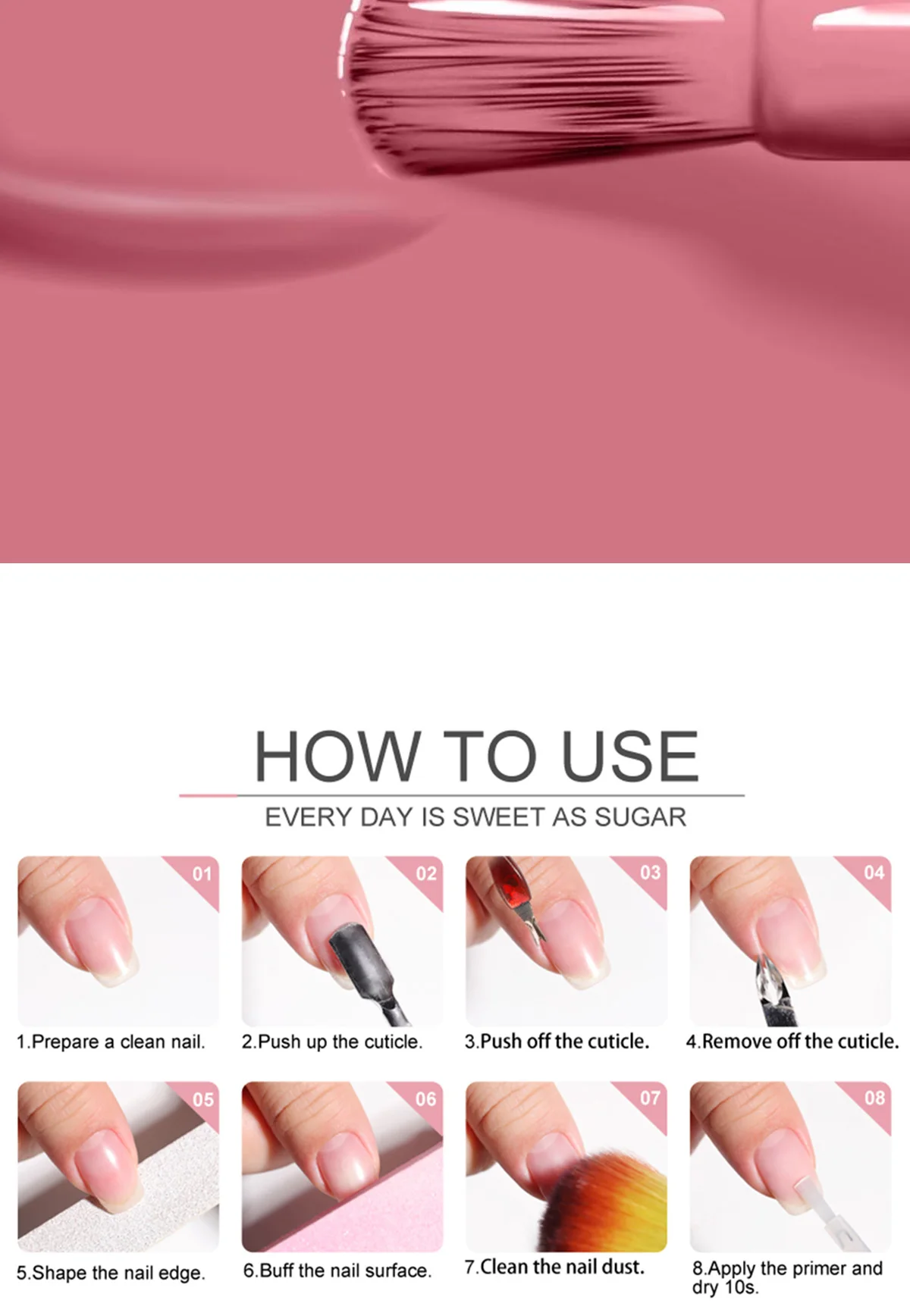 HOW TO USE

EVERY DAY IS SWEET AS SUGAR

01

1.Prepare a clean nail.

02

2.Push up the cuticle.

03

3.Push off the cuticle.

04

4.Remove off the cuticle.

05

5.Shape the nail edge.

06

6.Buff the nail surface.

07

7.Clean the nail dust.

08

8.Apply the primer and dry 10s.