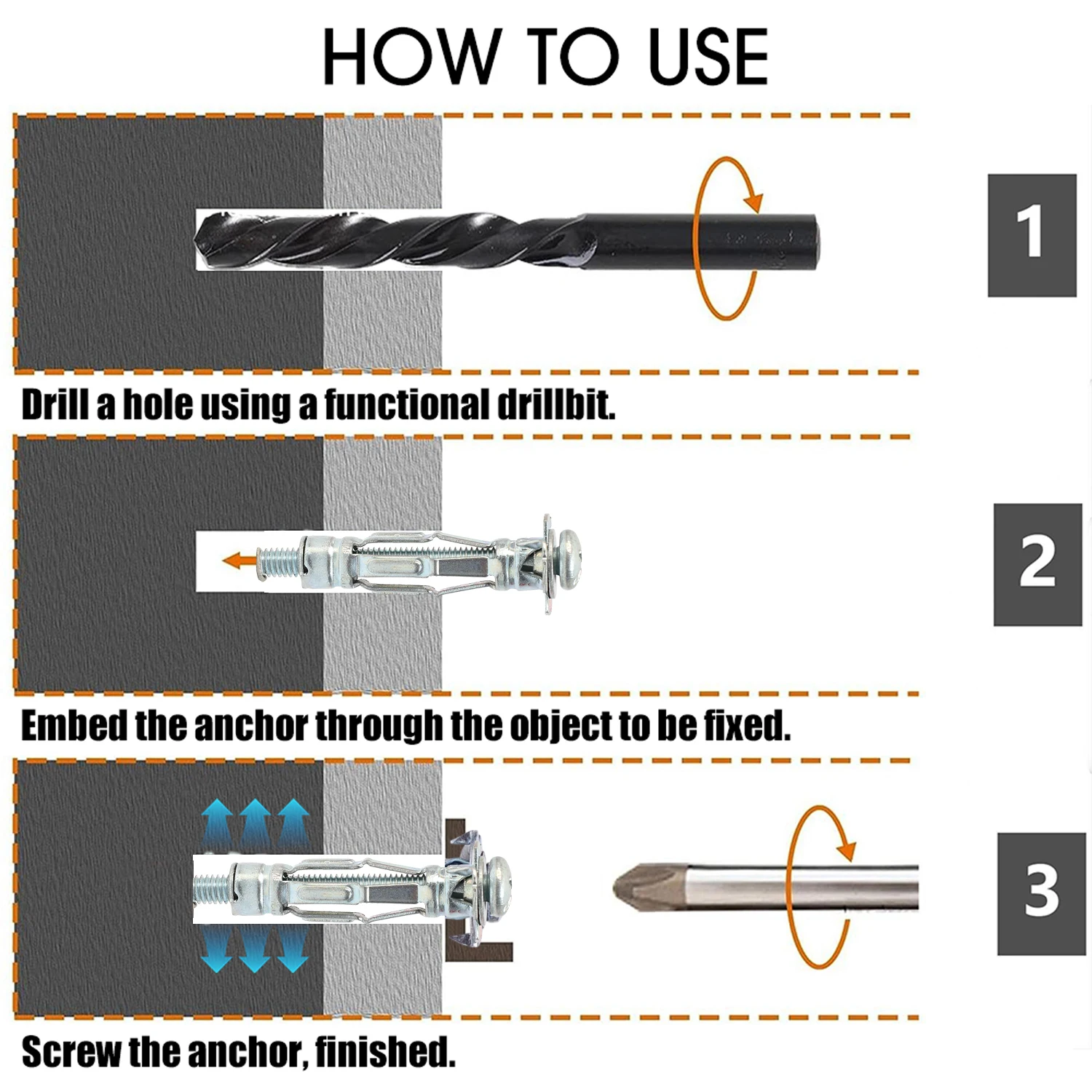 HOW TO USE

1

Drill a hole using a functional drillbit.

2

Embed the anchor through the object to be fixed.

3

Screw the anchor, finished.