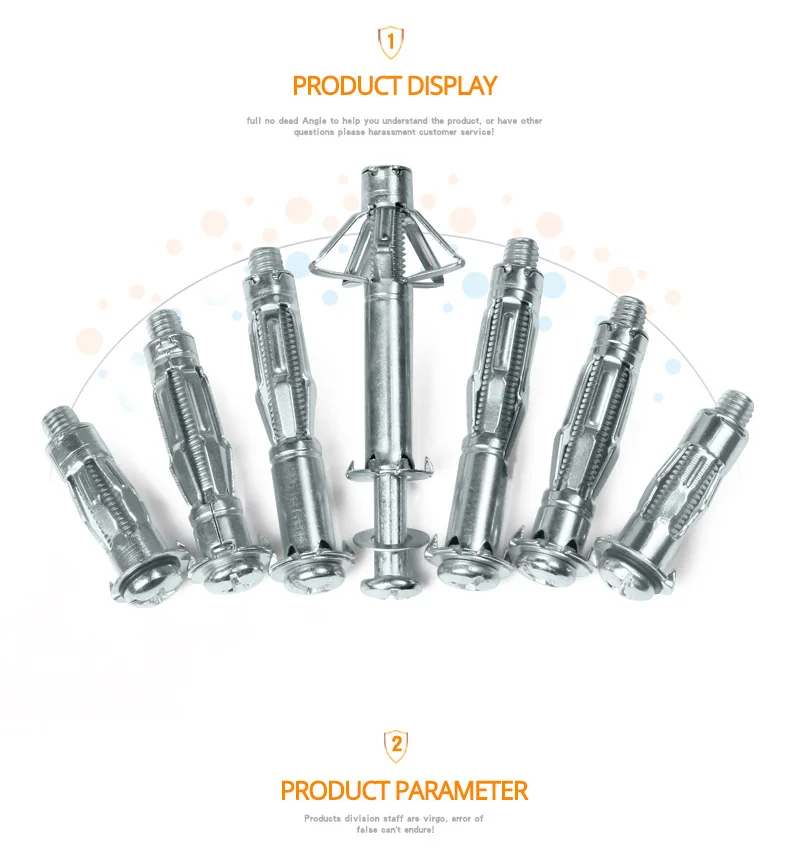 1

PRODUCT DISPLAY

full no dead Angle to help you understand the product, or have other questions please harassment customer service!

2

PRODUCT PARAMETER

Products division staff are virgo, error of false can't endure!