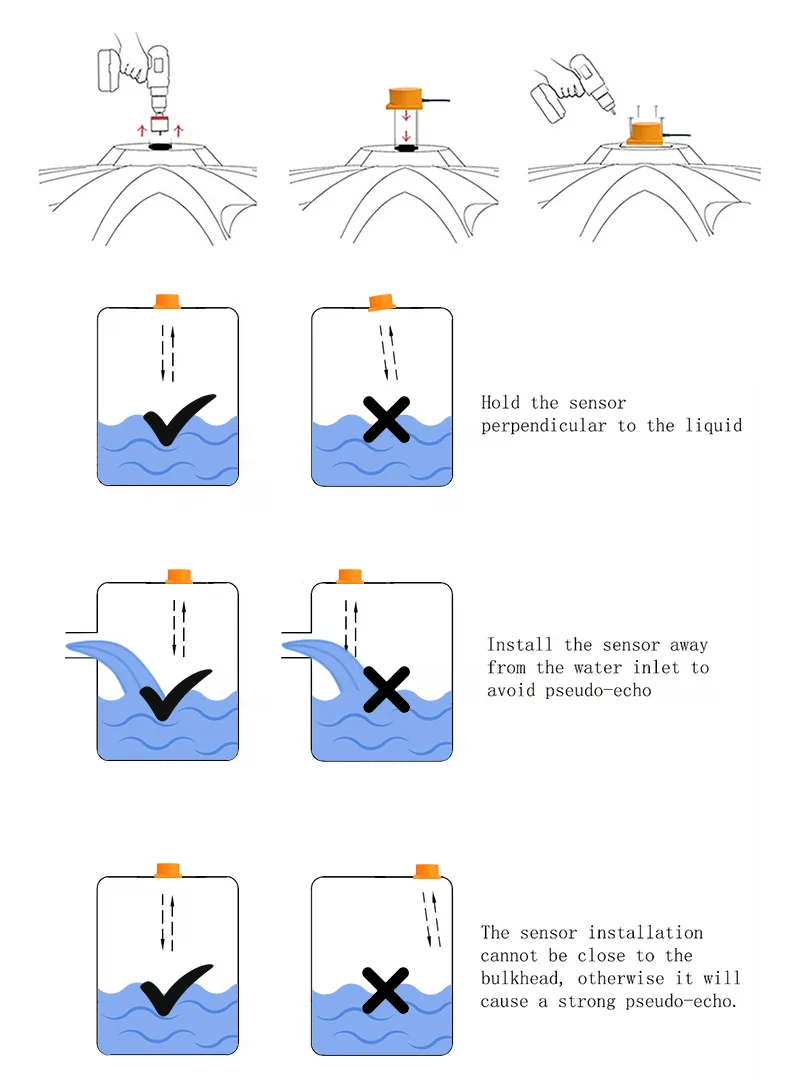 Hold the sensor perpendicular to the liquid

Install the sensor away from the water inlet to avoid pseudo-echo

The sensor installation cannot be close to the bulkhead, otherwise it will cause a strong pseudo-echo.