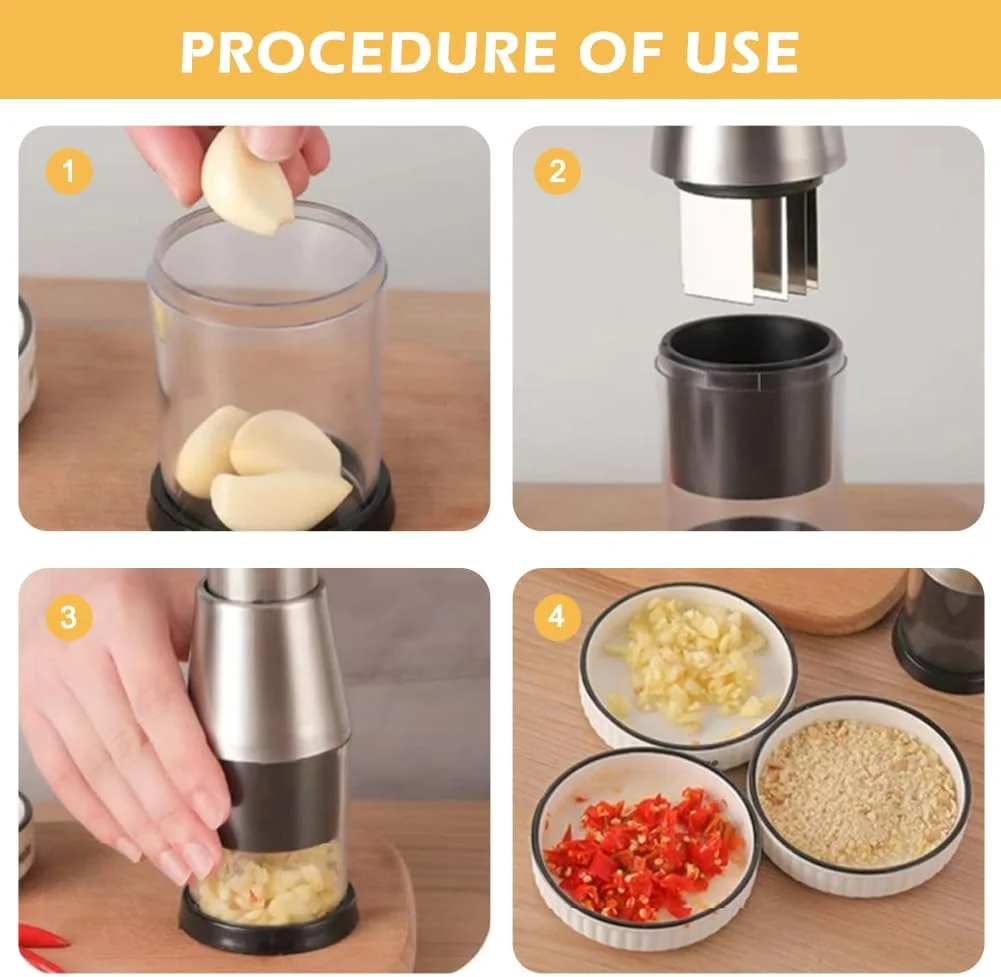 PROCEDURE OF USE

1

2

3

4