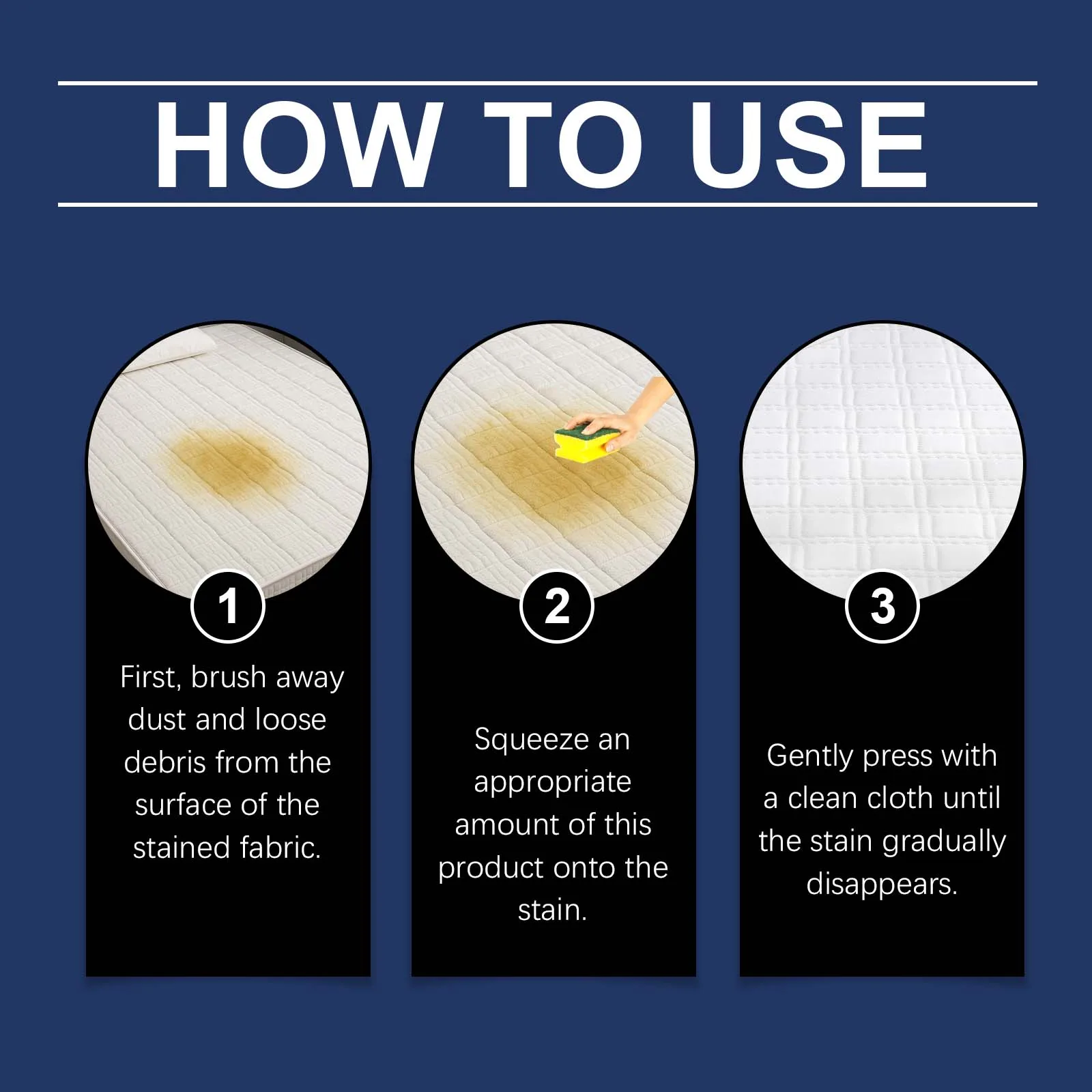 HOW TO USE

1

First, brush away dust and loose debris from the surface of the stained fabric.

2

Squeeze an appropriate amount of this product onto the stain.

3

Gently press with a clean cloth until the stain gradually disappears.