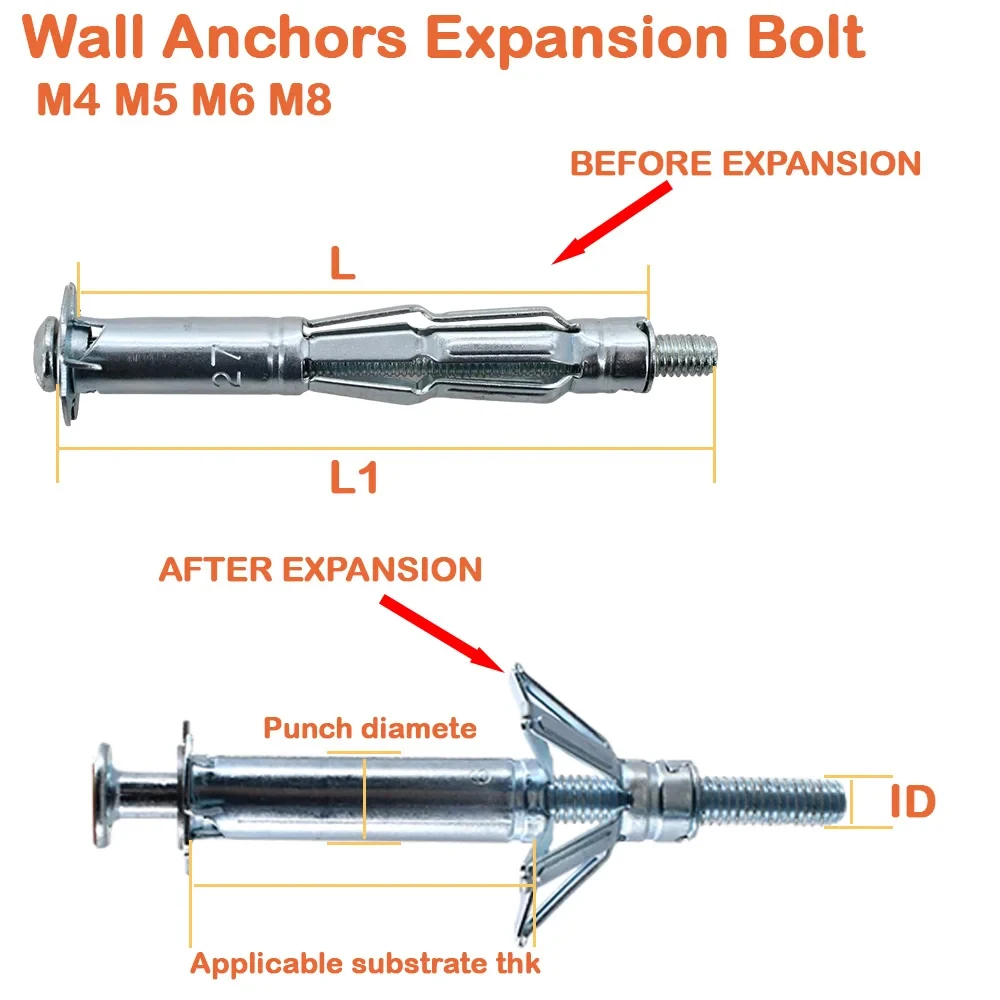 Wall Anchors Expansion Bolt
M4 M5 M6 M8

BEFORE EXPANSION

L

27

L1

AFTER EXPANSION

Punch diamete

ID

Applicable substrate thk