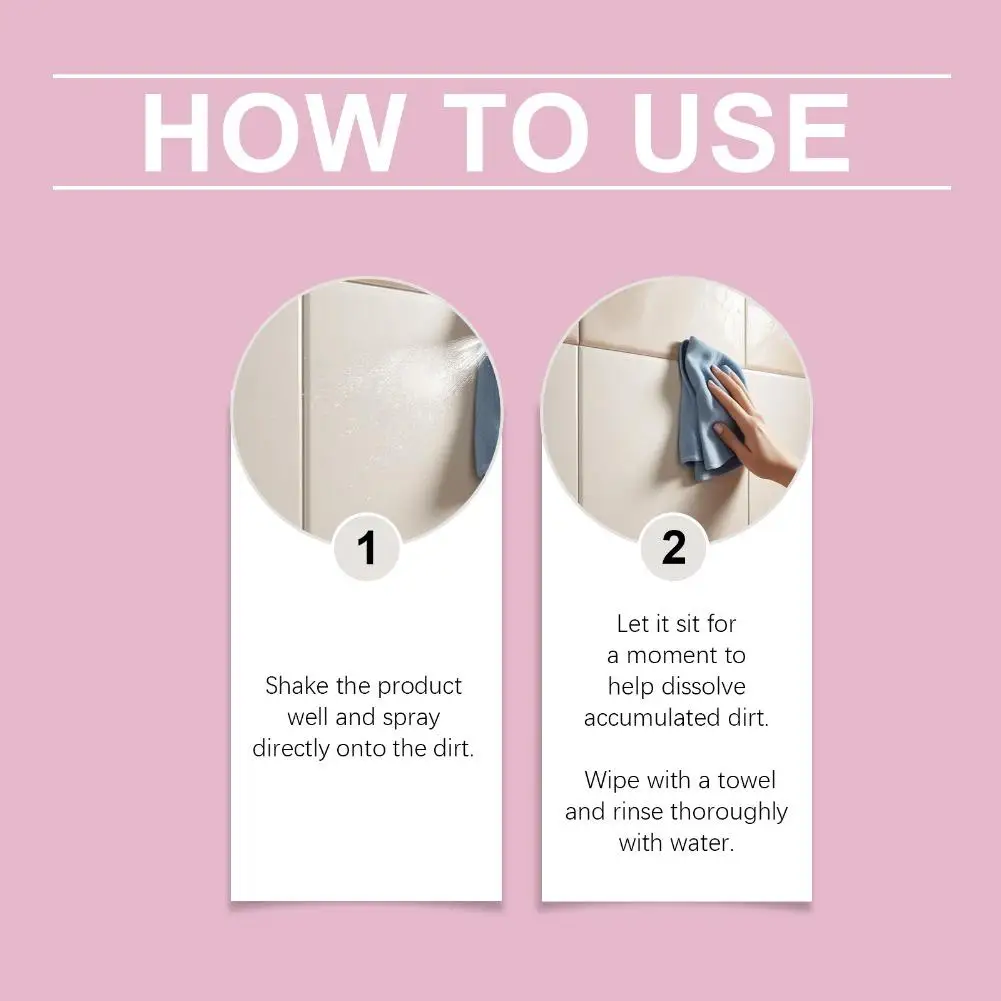 HOW TO USE

1

Shake the product well and spray directly onto the dirt.

2

Let it sit for a moment to help dissolve accumulated dirt.

Wipe with a towel and rinse thoroughly with water.