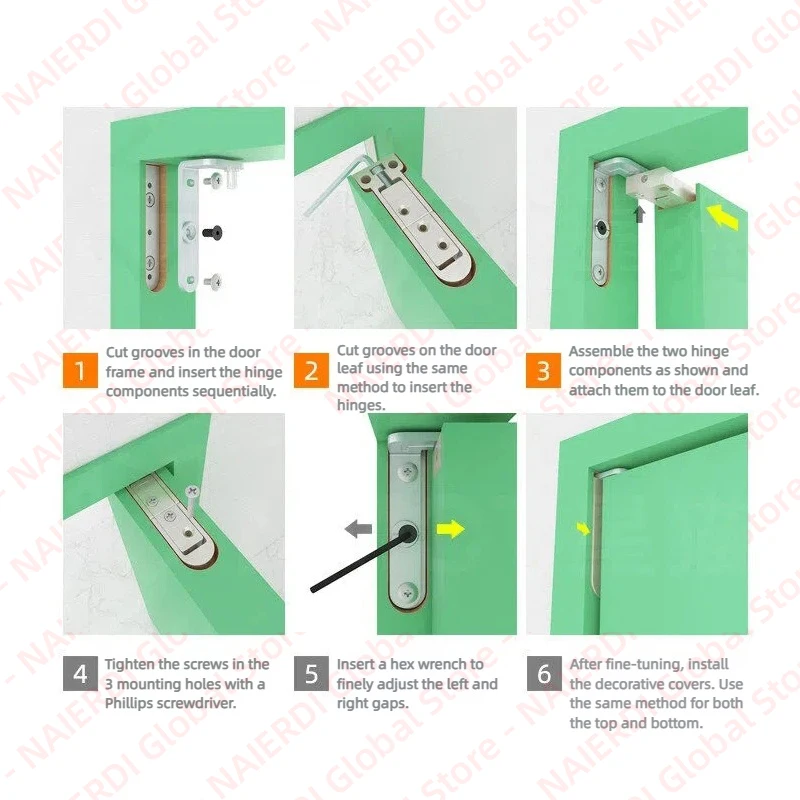 NAIERDI Global Store - NAIERDI Global Store - NAIERDI Global Store

1 Cut grooves in the door frame and insert the hinge components sequentially.

2 Cut grooves on the door leaf using the same method to insert the hinges.

3 Assemble the two hinge components as shown and attach them to the door leaf.

4 Tighten the screws in the 3 mounting holes with a Phillips screwdriver.

5 Insert a hex wrench to finely adjust the left and right gaps.

6 After fine-tuning, install the decorative covers. Use the same method for both the top and bottom.