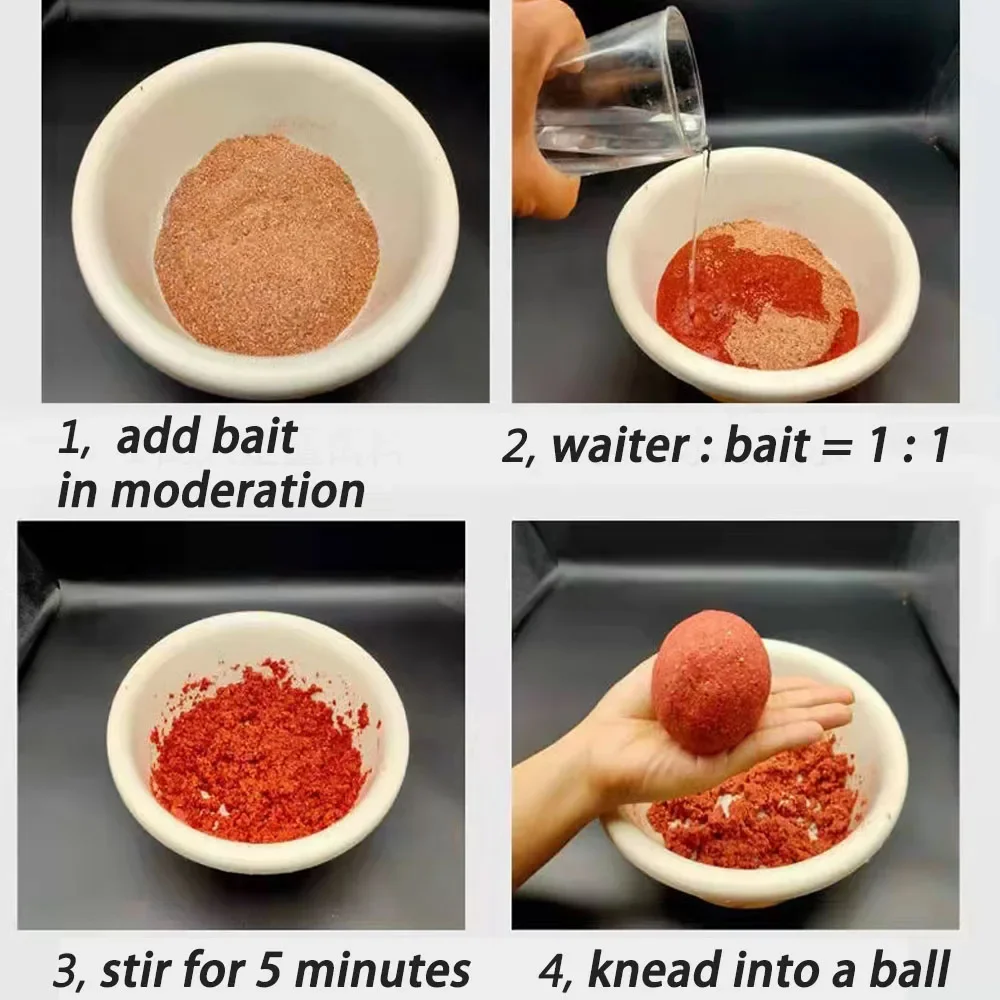 1, add bait in moderation

2, waiter : bait = 1 : 1

3, stir for 5 minutes

4, knead into a ball