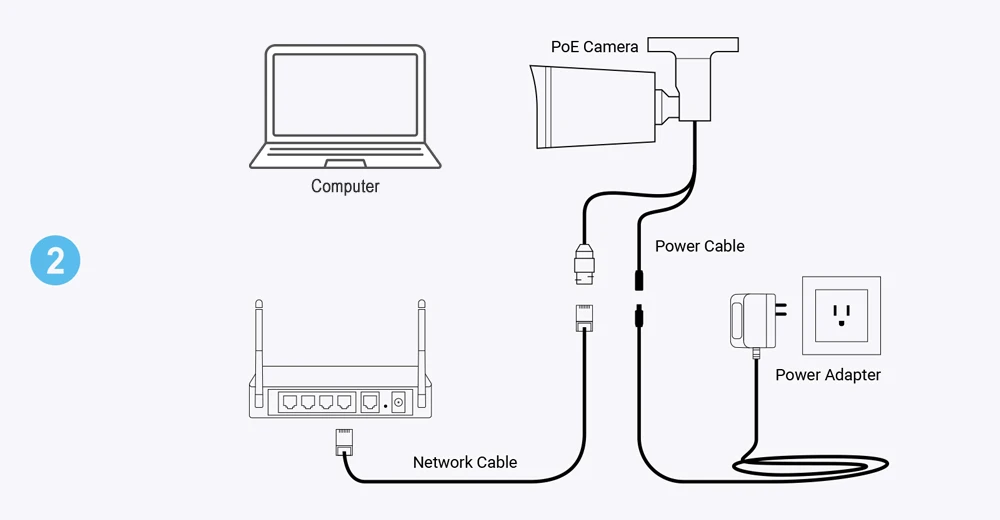 PoE Camera

Computer

2

Power Cable

Power Adapter

Network Cable