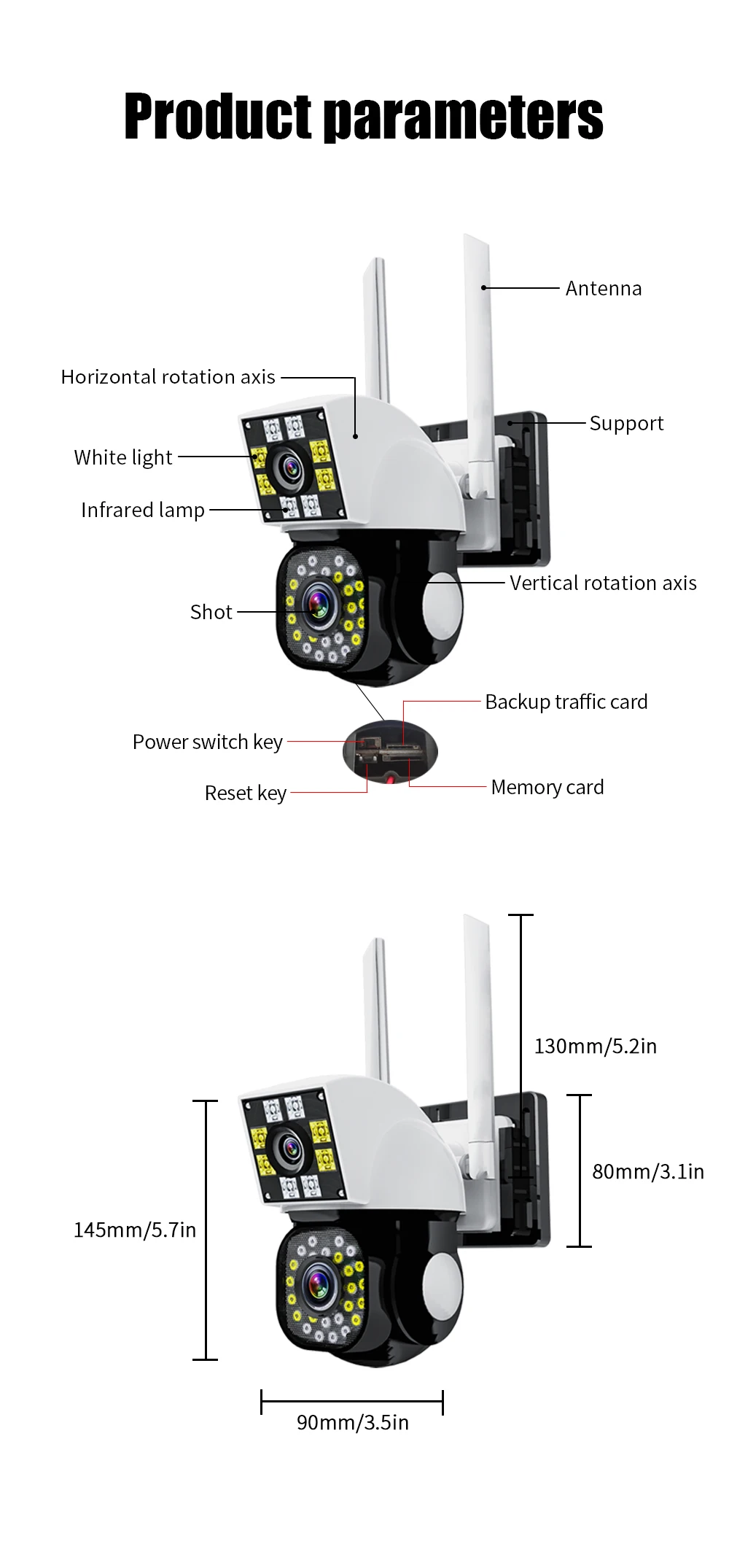 Product parameters

Antenna

Horizontal rotation axis

Support

White light

Infrared lamp

Vertical rotation axis

Shot

Backup traffic card

Power switch key

Reset key

Memory card

130mm/5.2in

80mm/3.1in

145mm/5.7in

90mm/3.5in