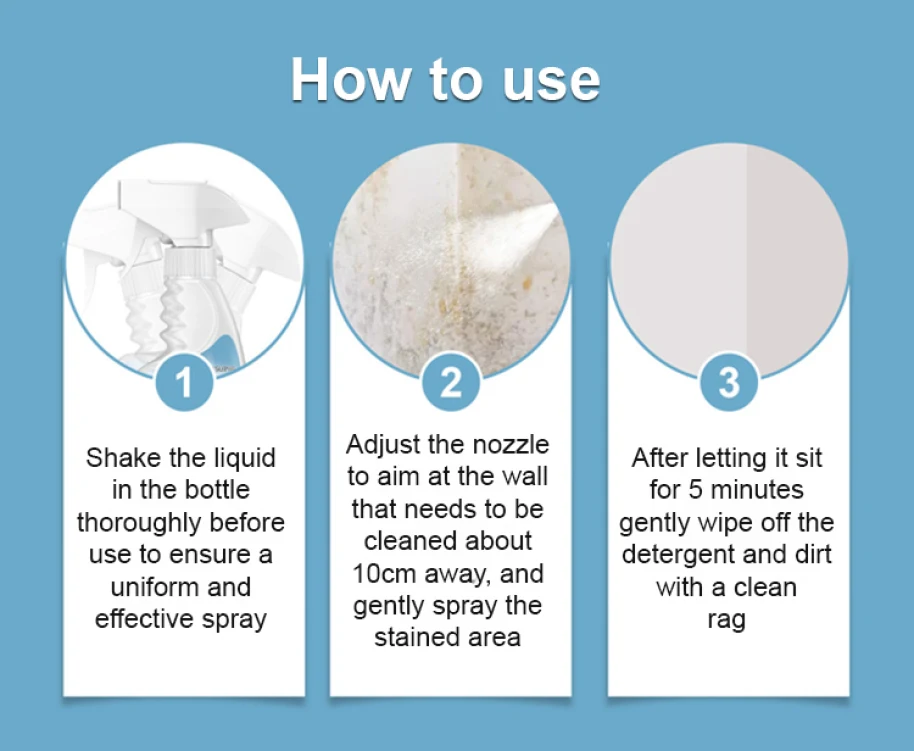 How to use

1

Shake the liquid in the bottle thoroughly before use to ensure a uniform and effective spray

2

Adjust the nozzle to aim at the wall that needs to be cleaned about 10cm away, and gently spray the stained area

3

After letting it sit for 5 minutes gently wipe off the detergent and dirt with a clean rag