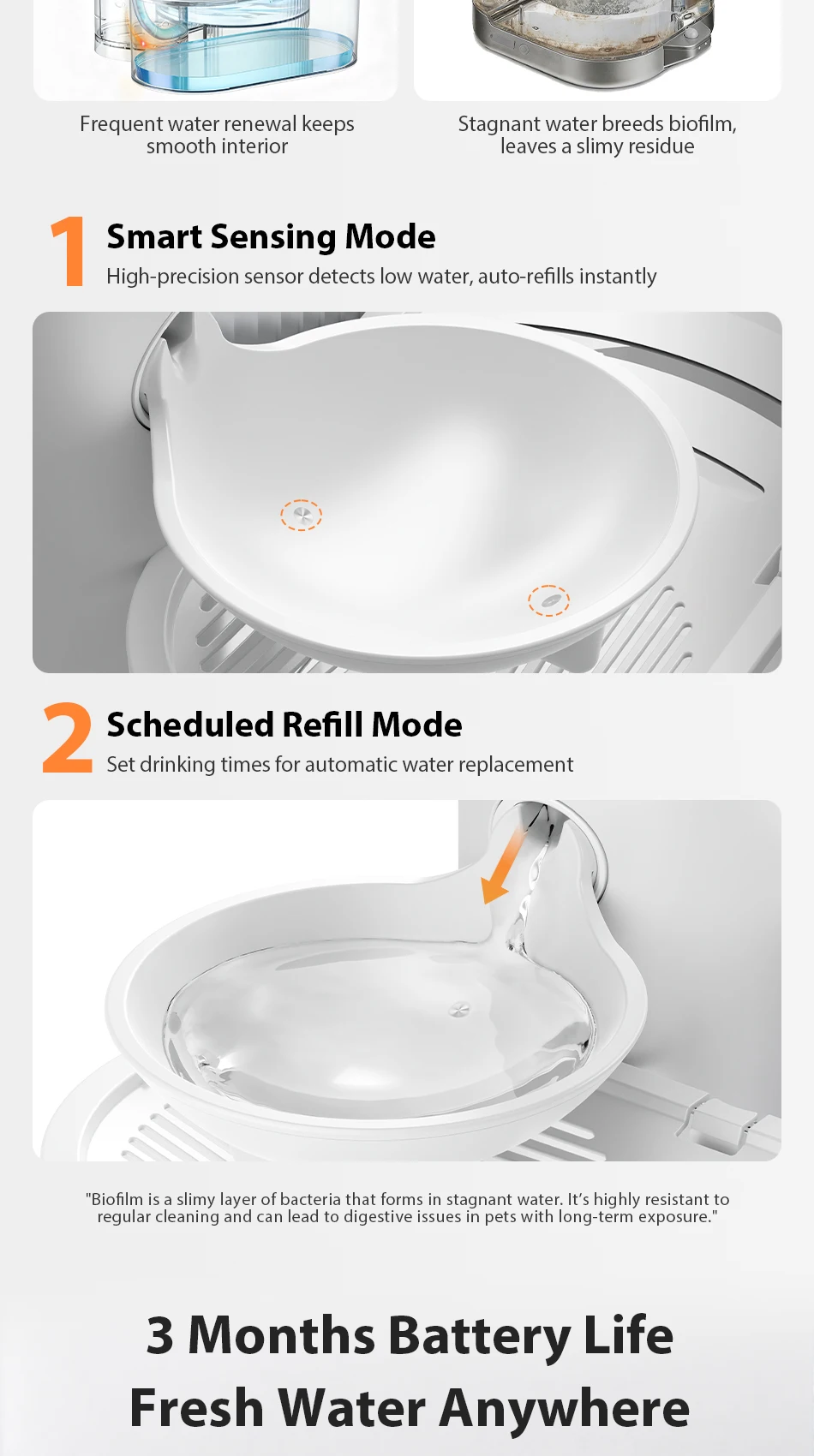 Frequent water renewal keeps smooth interior

Stagnant water breeds biofilm, leaves a slimy residue

1 Smart Sensing Mode

High-precision sensor detects low water, auto-refills instantly

2 Scheduled Refill Mode

Set drinking times for automatic water replacement

"Biofilm is a slimy layer of bacteria that forms in stagnant water. It's highly resistant to regular cleaning and can lead to digestive issues in pets with long-term exposure."

3 Months Battery Life
Fresh Water Anywhere