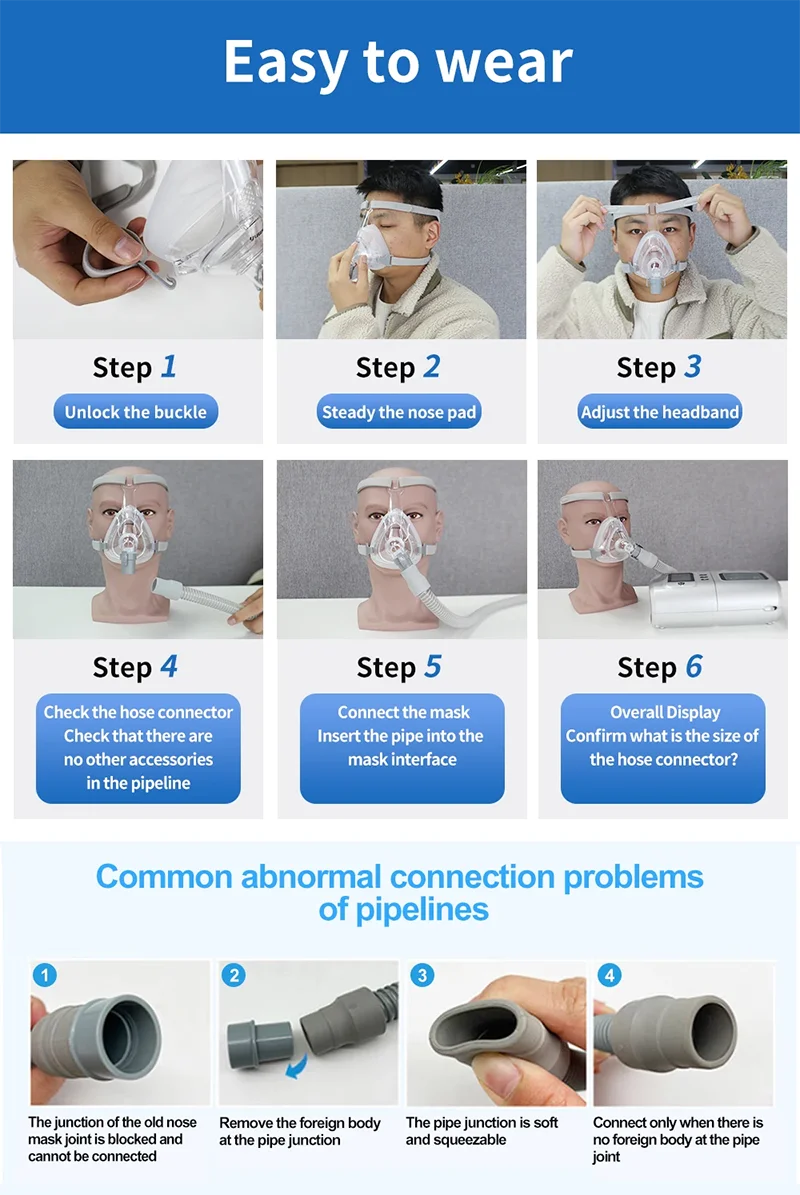 Easy to wear

Step 1
Unlock the buckle

Step 2
Steady the nose pad

Step 3
Adjust the headband

Step 4
Check the hose connector Check that there are no other accessories in the pipeline

Step 5
Connect the mask Insert the pipe into the mask interface

Step 6
Overall Display Confirm what is the size of the hose connector?

Common abnormal connection problems of pipelines

1
The junction of the old nose mask joint is blocked and cannot be connected

2
Remove the foreign body at the pipe junction

3
The pipe junction is soft and squeezable

4
Connect only when there is no foreign body at the pipe joint