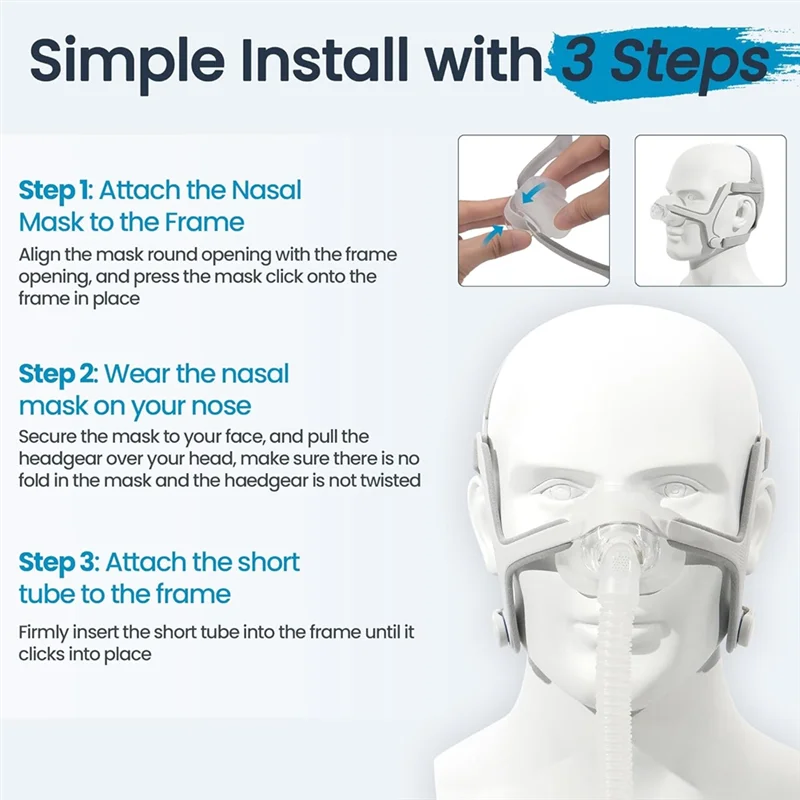 Simple Install with 3 Steps

Step 1: Attach the Nasal Mask to the Frame

Align the mask round opening with the frame opening, and press the mask click onto the frame in place

Step 2: Wear the nasal mask on your nose

Secure the mask to your face, and pull the headgear over your head, make sure there is no fold in the mask and the haedgear is not twisted

Step 3: Attach the short tube to the frame

Firmly insert the short tube into the frame until it clicks into place