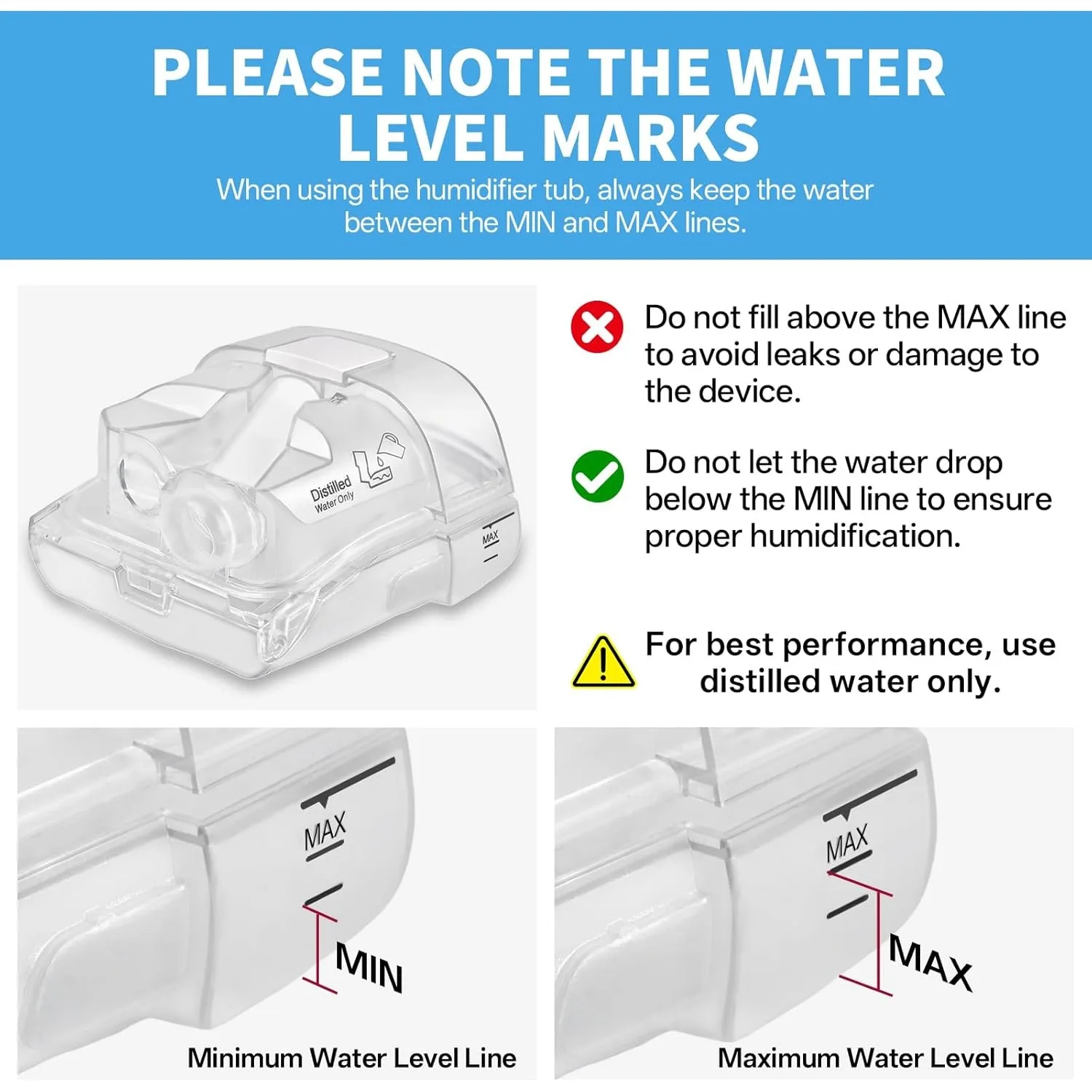 PLEASE NOTE THE WATER LEVEL MARKS

When using the humidifier tub, always keep the water between the MIN and MAX lines.

Distilled
Water Only

MAX

Do not fill above the MAX line to avoid leaks or damage to the device.

Do not let the water drop below the MIN line to ensure proper humidification.

For best performance, use distilled water only.

MAX

MIN

Minimum Water Level Line

MAX

MAX

Maximum Water Level Line