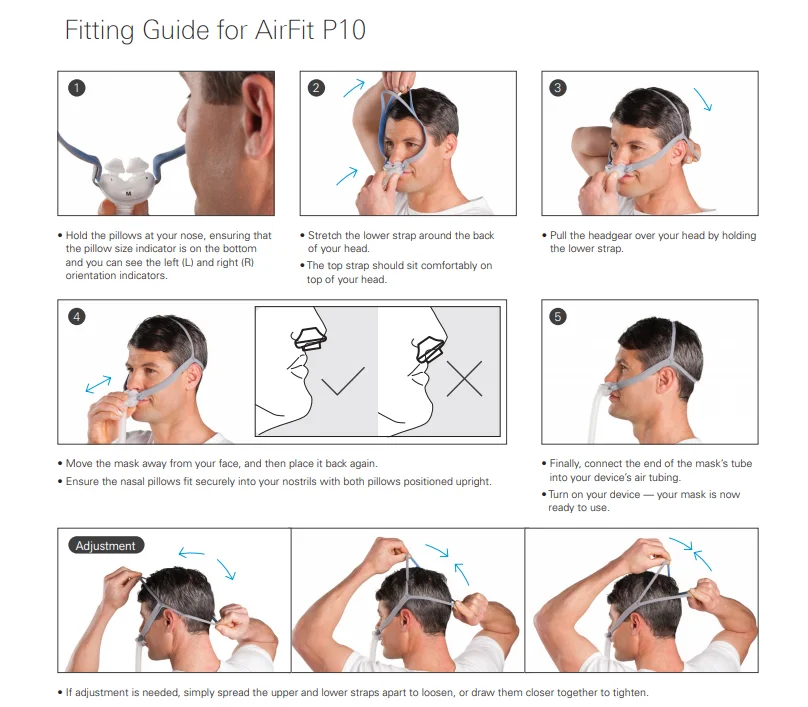 Fitting Guide for AirFit P10

1

M

• Hold the pillows at your nose, ensuring that the pillow size indicator is on the bottom and you can see the left (L) and right (R) orientation indicators.

2

• Stretch the lower strap around the back of your head.

• The top strap should sit comfortably on top of your head.

3

• Pull the headgear over your head by holding the lower strap.

4

• Move the mask away from your face, and then place it back again.

• Ensure the nasal pillows fit securely into your nostrils with both pillows positioned upright.

5

• Finally, connect the end of the mask's tube into your device's air tubing.

• Turn on your device — your mask is now ready to use.

Adjustment

• If adjustment is needed, simply spread the upper and lower straps apart to loosen, or draw them closer together to tighten.