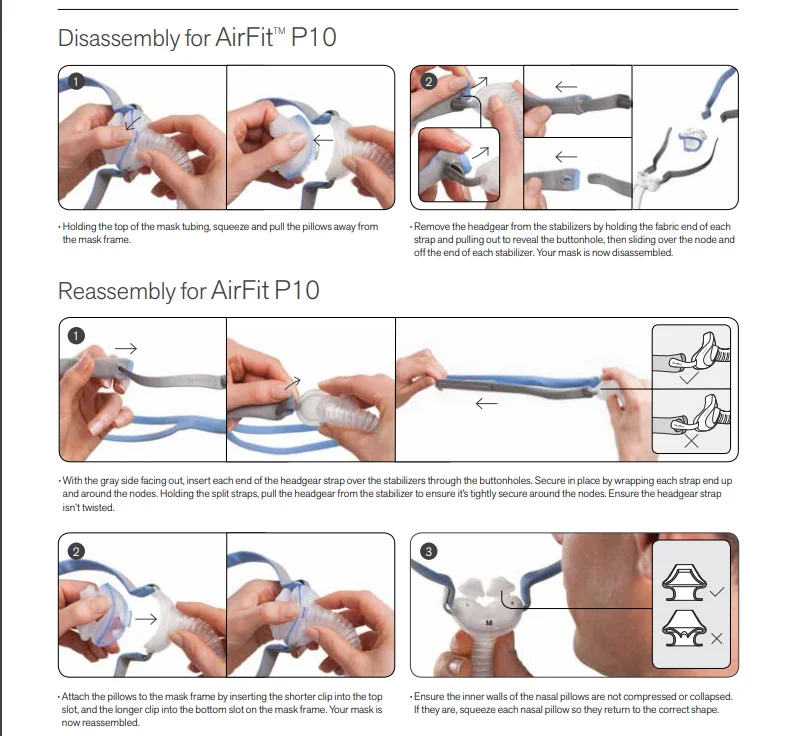 Disassembly for AirFit™ P10

1

2

• Holding the top of the mask tubing, squeeze and pull the pillows away from the mask frame.

• Remove the headgear from the stabilizers by holding the fabric end of each strap and pulling out to reveal the buttonhole, then sliding over the node and off the end of each stabilizer. Your mask is now disassembled.

Reassembly for AirFit P10

1

• With the gray side facing out, insert each end of the headgear strap over the stabilizers through the buttonholes. Secure in place by wrapping each strap end up and around the nodes. Holding the split straps, pull the headgear from the stabilizer to ensure it's tightly secure around the nodes. Ensure the headgear strap isn't twisted.

2

3

M

• Attach the pillows to the mask frame by inserting the shorter clip into the top slot, and the longer clip into the bottom slot on the mask frame. Your mask is now reassembled.

• Ensure the inner walls of the nasal pillows are not compressed or collapsed. If they are, squeeze each nasal pillow so they return to the correct shape.