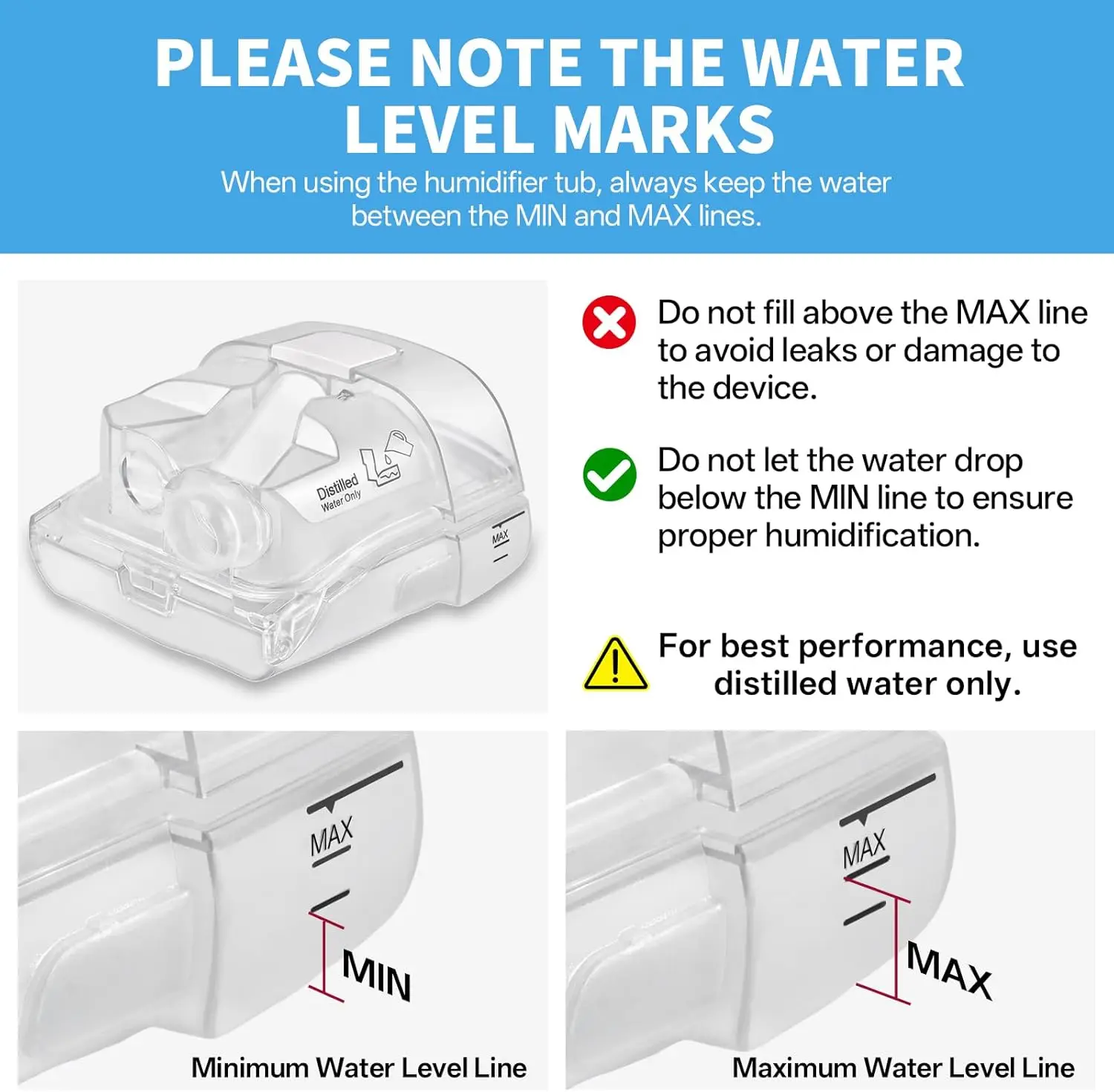 PLEASE NOTE THE WATER LEVEL MARKS

When using the humidifier tub, always keep the water between the MIN and MAX lines.

Distilled Water Only

MAX

Do not fill above the MAX line to avoid leaks or damage to the device.

Do not let the water drop below the MIN line to ensure proper humidification.

For best performance, use distilled water only.

MAX

MIN

Minimum Water Level Line

MAX

MAX

Maximum Water Level Line