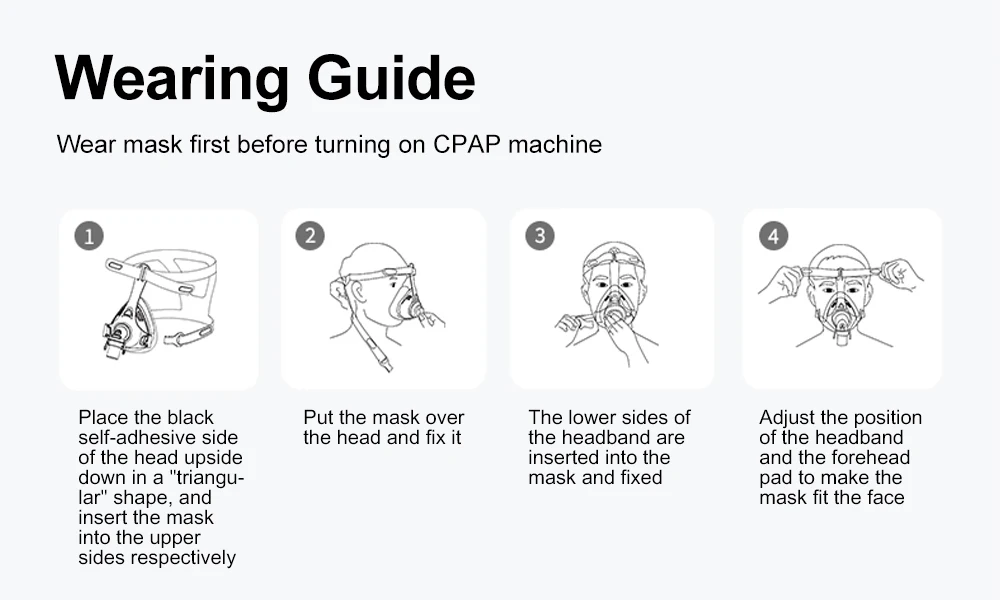 Wearing Guide

Wear mask first before turning on CPAP machine

1

Place the black self-adhesive side of the head upside down in a "triangular" shape, and insert the mask into the upper sides respectively

2

Put the mask over the head and fix it

3

The lower sides of the headband are inserted into the mask and fixed

4

Adjust the position of the headband and the forehead pad to make the mask fit the face