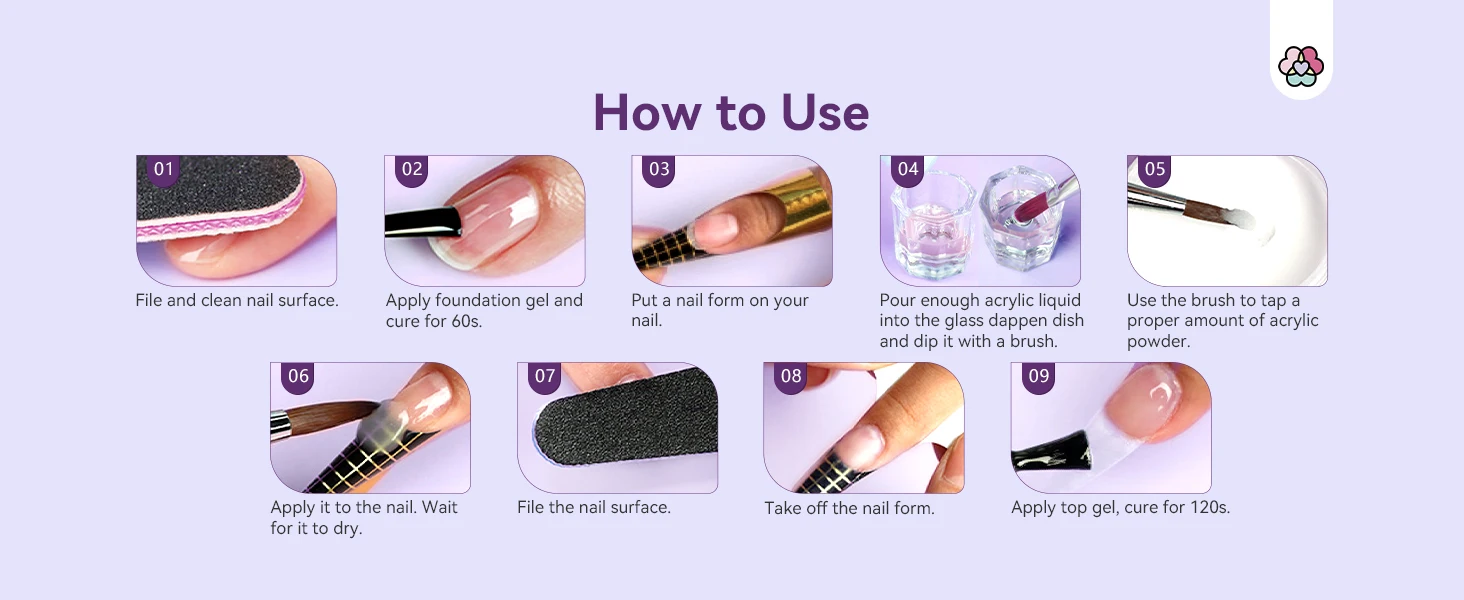 How to Use

01
File and clean nail surface.

02
Apply foundation gel and cure for 60s.

03
Put a nail form on your nail.

04
Pour enough acrylic liquid into the glass dappen dish and dip it with a brush.

05
Use the brush to tap a proper amount of acrylic powder.

06
Apply it to the nail. Wait for it to dry.

07
File the nail surface.

08
Take off the nail form.

09
Apply top gel, cure for 120s.