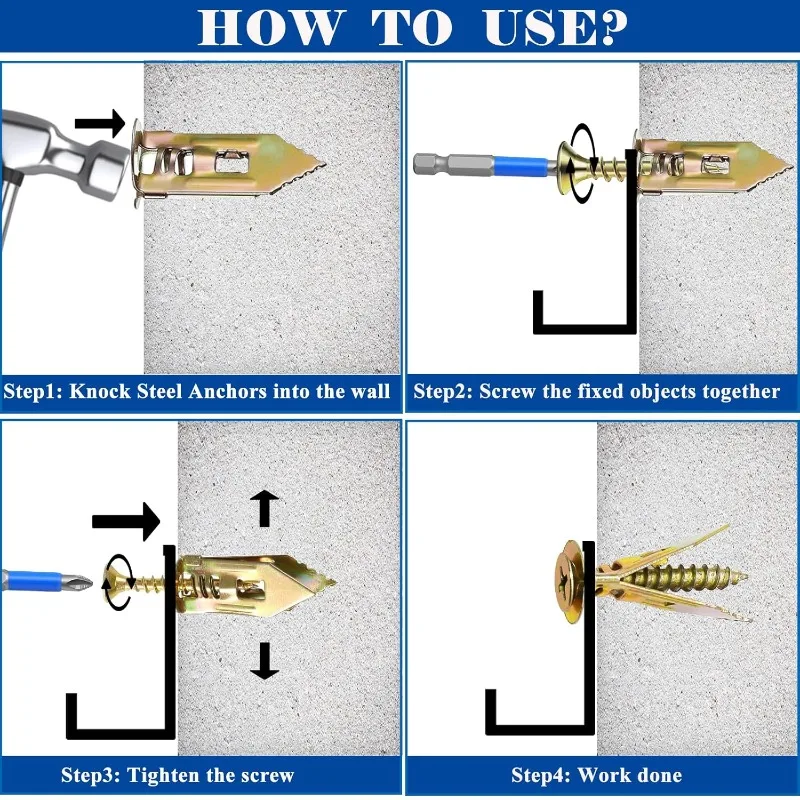 HOW TO USE?

Step1: Knock Steel Anchors into the wall

Step2: Screw the fixed objects together

Step3: Tighten the screw

Step4: Work done