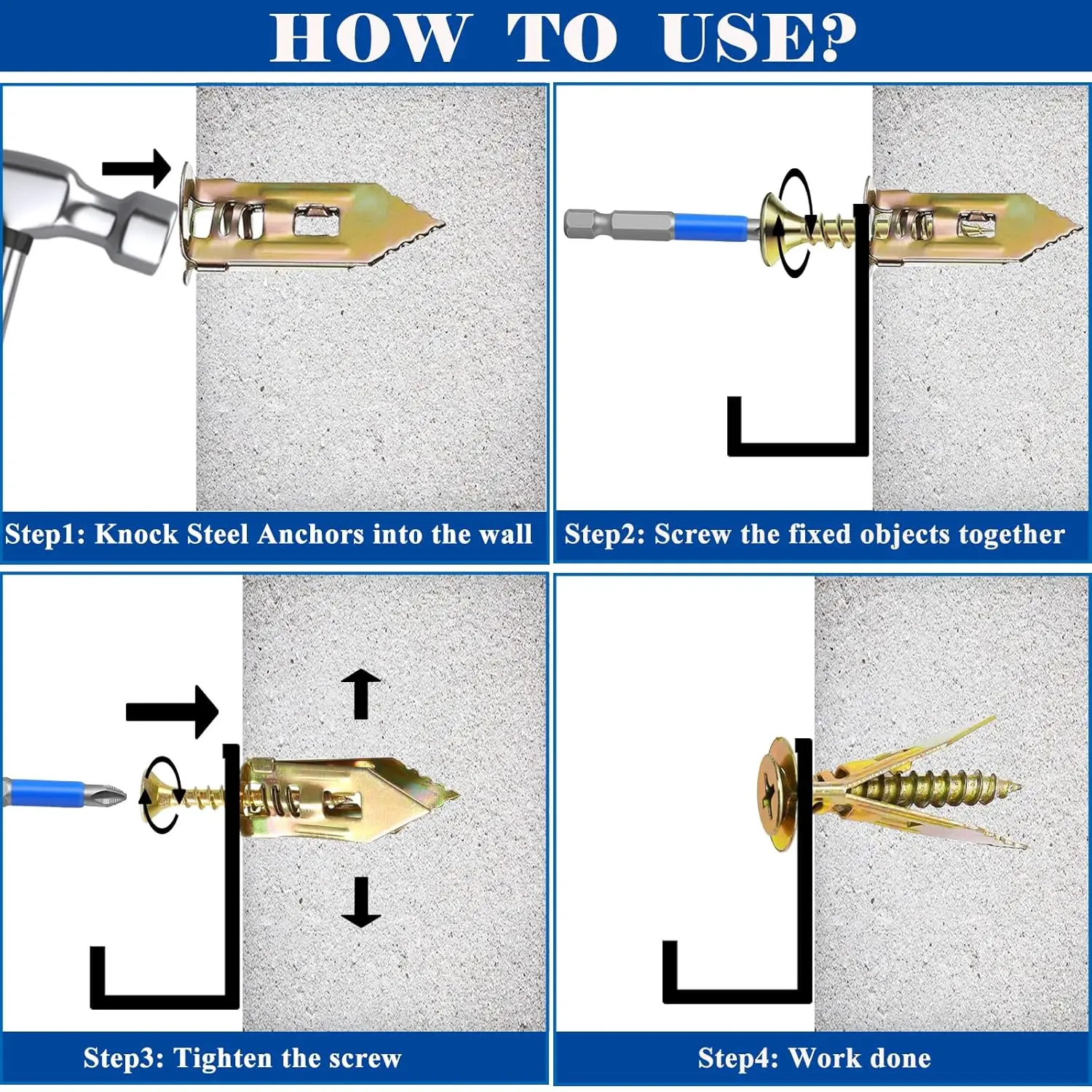 HOW TO USE?

Step1: Knock Steel Anchors into the wall

Step2: Screw the fixed objects together

Step3: Tighten the screw

Step4: Work done