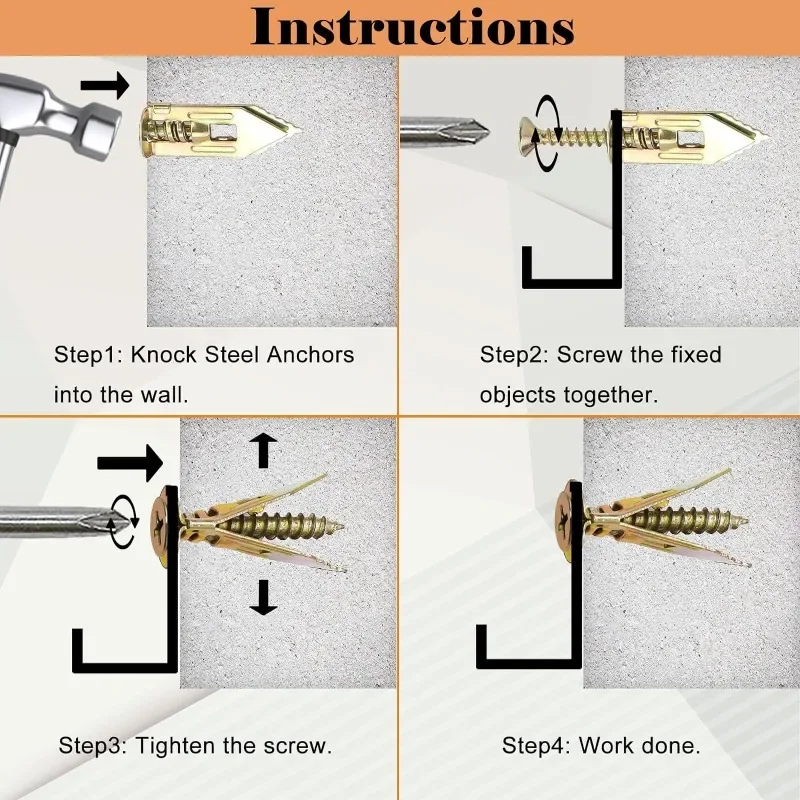 Instructions

Step1: Knock Steel Anchors into the wall.

Step2: Screw the fixed objects together.

Step3: Tighten the screw.

Step4: Work done.