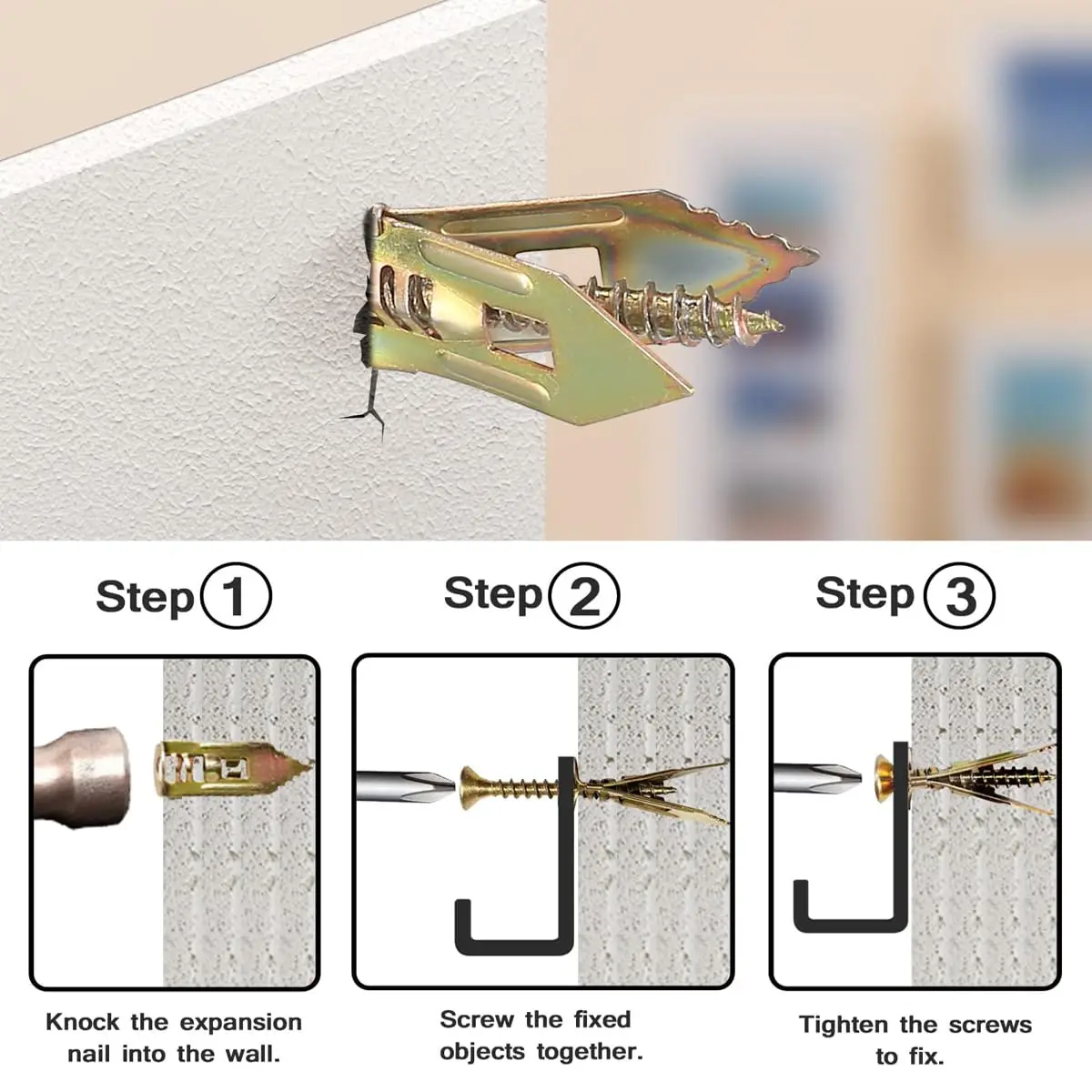 Step ①

Knock the expansion nail into the wall.

Step ②

Screw the fixed objects together.

Step ③

Tighten the screws to fix.