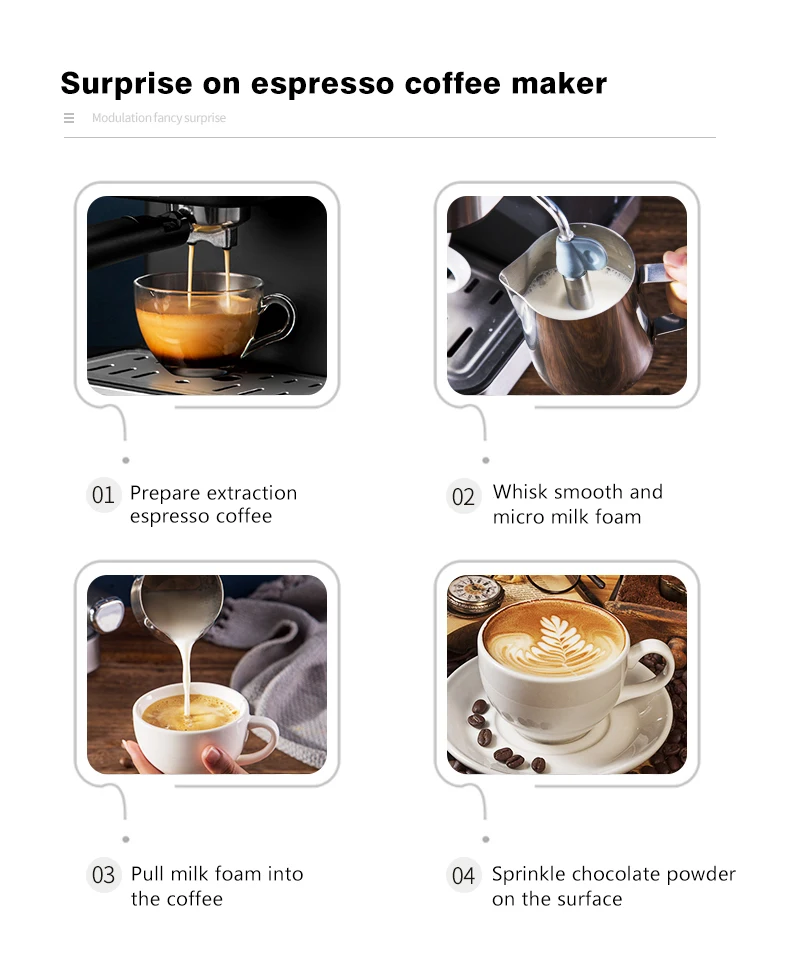 Surprise on espresso coffee maker

Modulation fancy surprise

01 Prepare extraction espresso coffee

02 Whisk smooth and micro milk foam

03 Pull milk foam into the coffee

04 Sprinkle chocolate powder on the surface