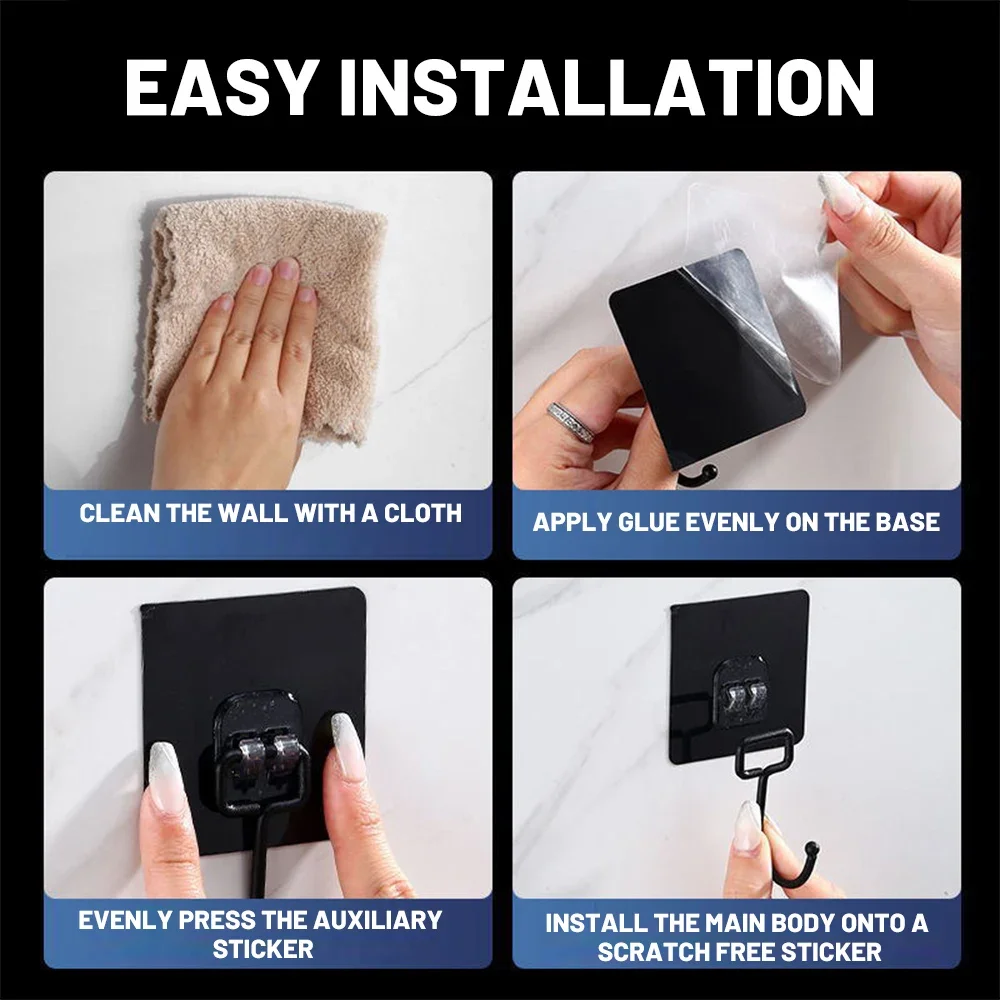 EASY INSTALLATION

CLEAN THE WALL WITH A CLOTH

APPLY GLUE EVENLY ON THE BASE

EVENLY PRESS THE AUXILIARY STICKER

INSTALL THE MAIN BODY ONTO A SCRATCH FREE STICKER