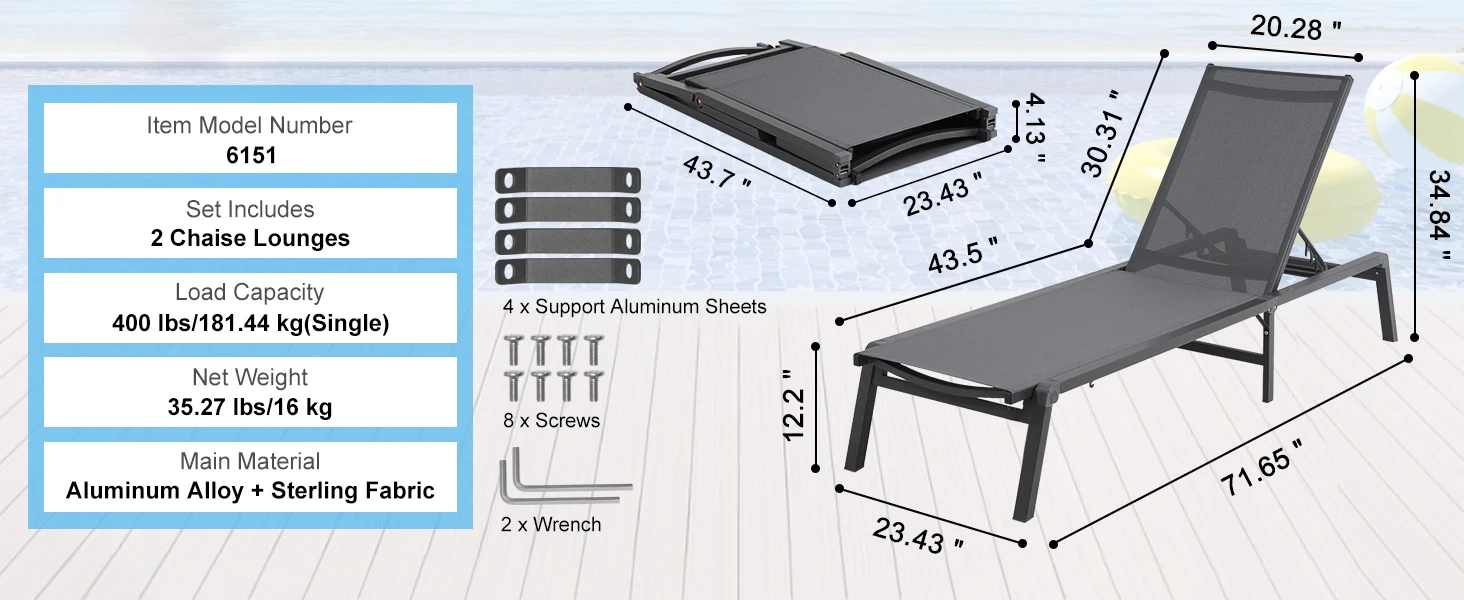 Item Model Number
6151

Set Includes
2 Chaise Lounges

Load Capacity
400 lbs/181.44 kg(Single)

Net Weight
35.27 lbs/16 kg

Main Material
Aluminum Alloy + Sterling Fabric

43.7 "
23.43 "
4.13 "

4 x Support Aluminum Sheets

8 x Screws

2 x Wrench

20.28 "
30.31 "
34.84 "
43.5 "
12.2 "
71.65 "
23.43 "