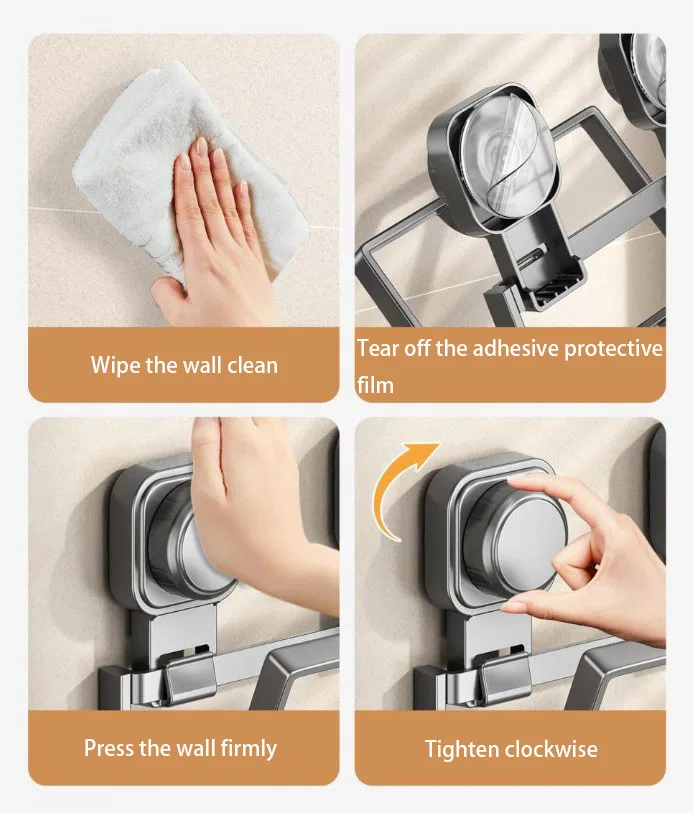 Wipe the wall clean

Tear off the adhesive protective film

Press the wall firmly

Tighten clockwise