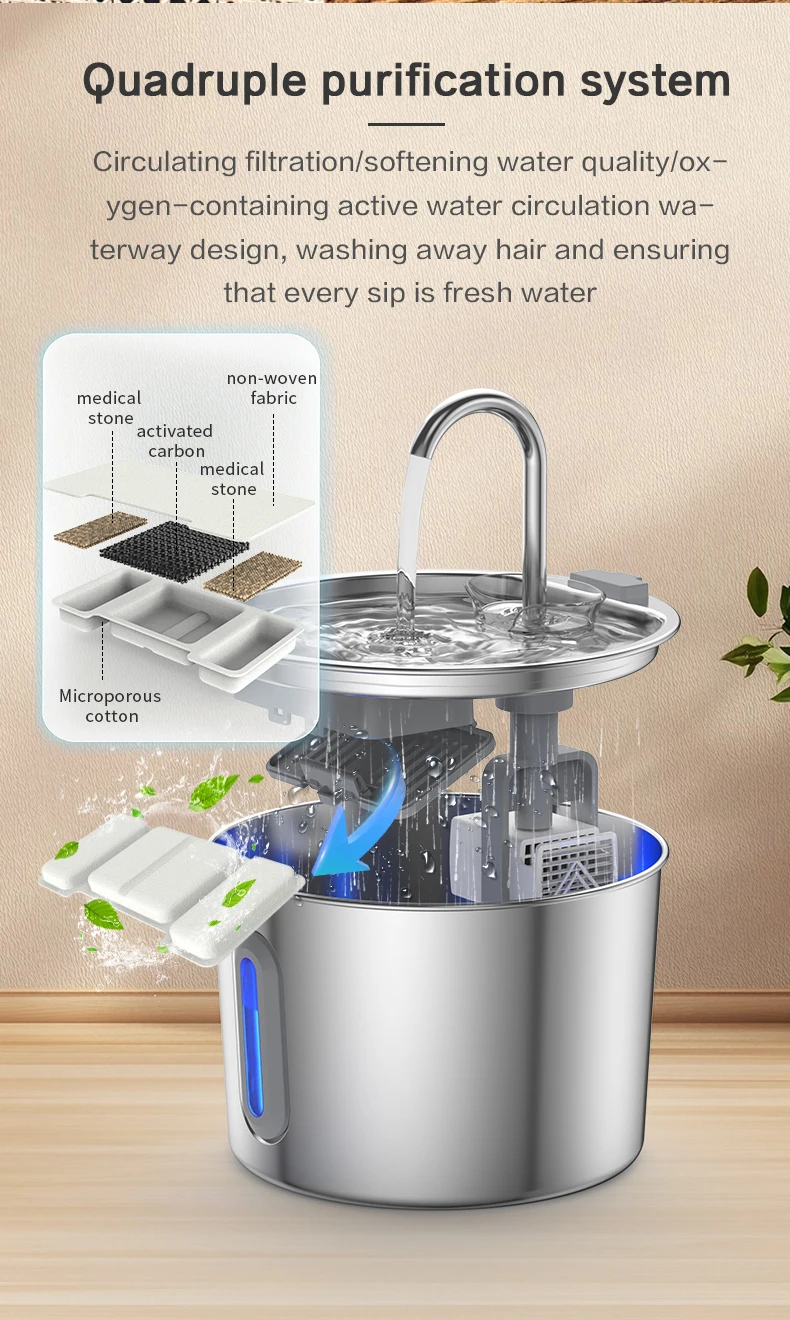 Quadruple purification system

Circulating filtration/softening water quality/oxygen-containing active water circulation waterway design, washing away hair and ensuring that every sip is fresh water

medical stone

activated carbon

non-woven fabric

medical stone

Microporous cotton