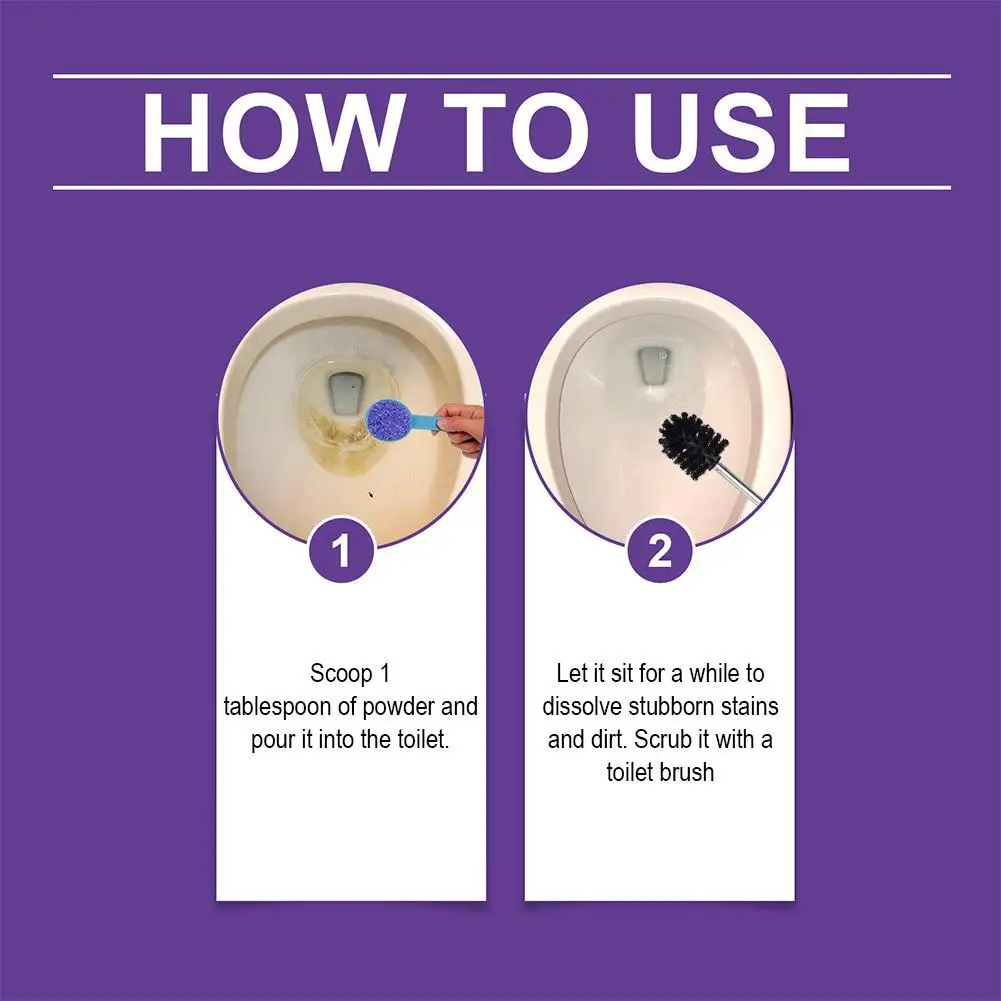 HOW TO USE

1

Scoop 1 tablespoon of powder and pour it into the toilet.

2

Let it sit for a while to dissolve stubborn stains and dirt. Scrub it with a toilet brush