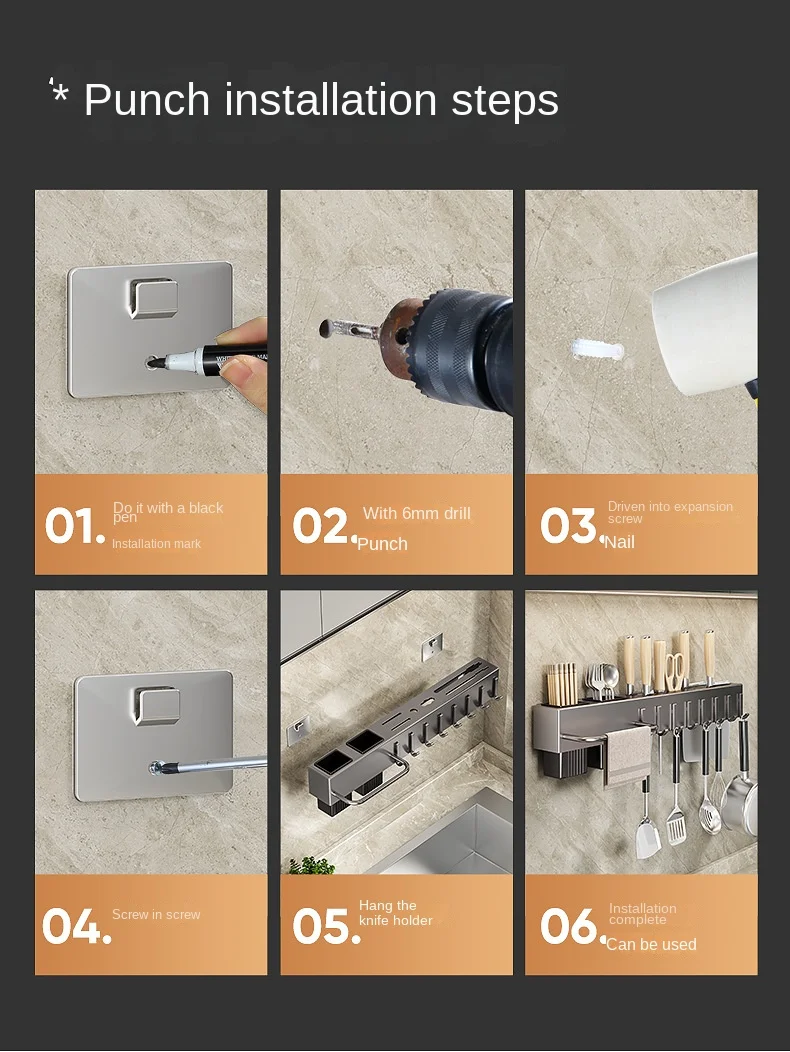 * Punch installation steps

01. Do it with a black pen
Installation mark

02. With 6mm drill
Punch

03. Driven into expansion screw
Nail

04. Screw in screw

05. Hang the knife holder

06. Installation complete
Can be used