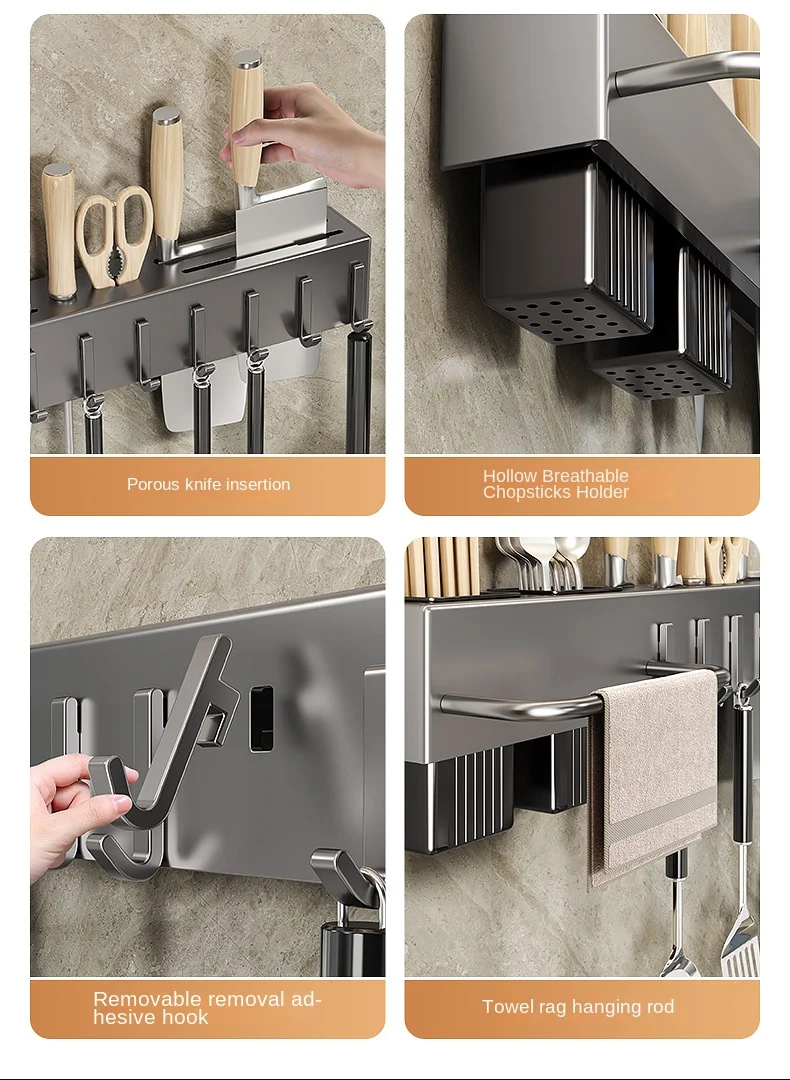 Porous knife insertion

Hollow Breathable Chopsticks Holder

Removable removal adhesive hook

Towel rag hanging rod