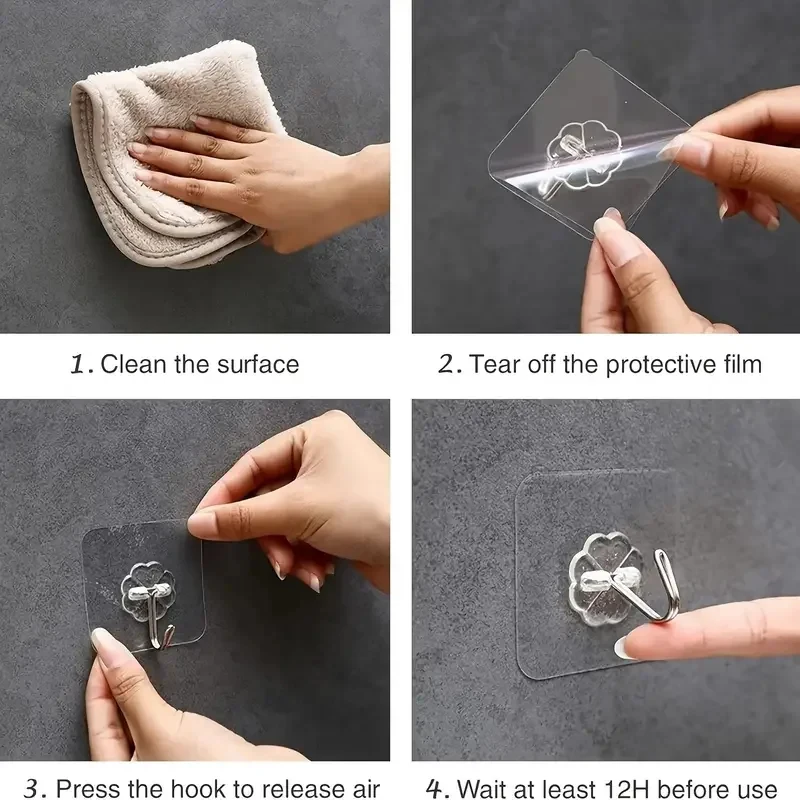 1. Clean the surface

2. Tear off the protective film

3. Press the hook to release air

4. Wait at least 12H before use