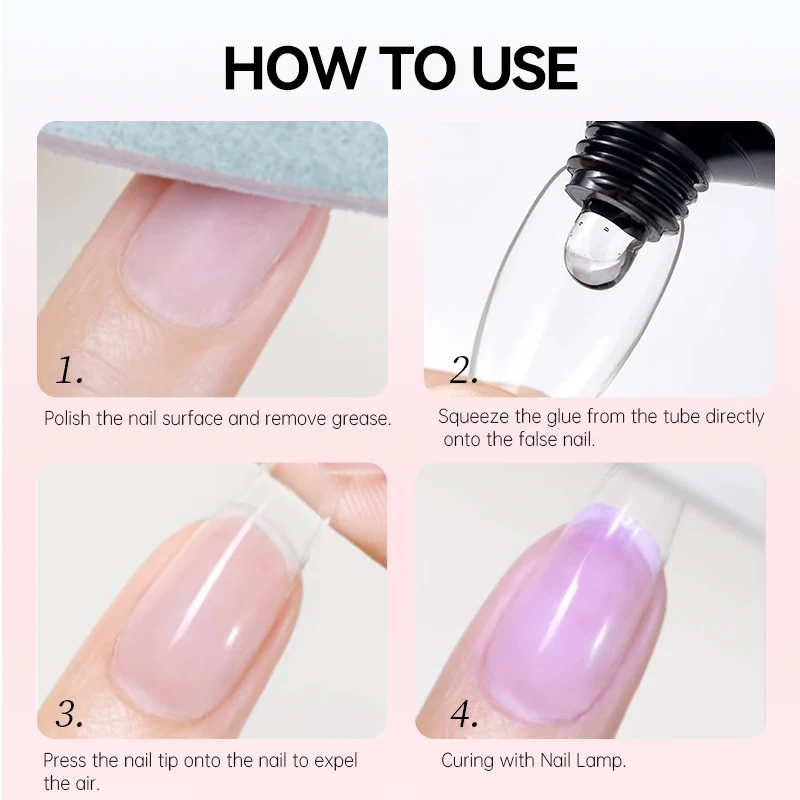 HOW TO USE

1.

Polish the nail surface and remove grease.

2.

Squeeze the glue from the tube directly onto the false nail.

3.

Press the nail tip onto the nail to expel the air.

4.

Curing with Nail Lamp.