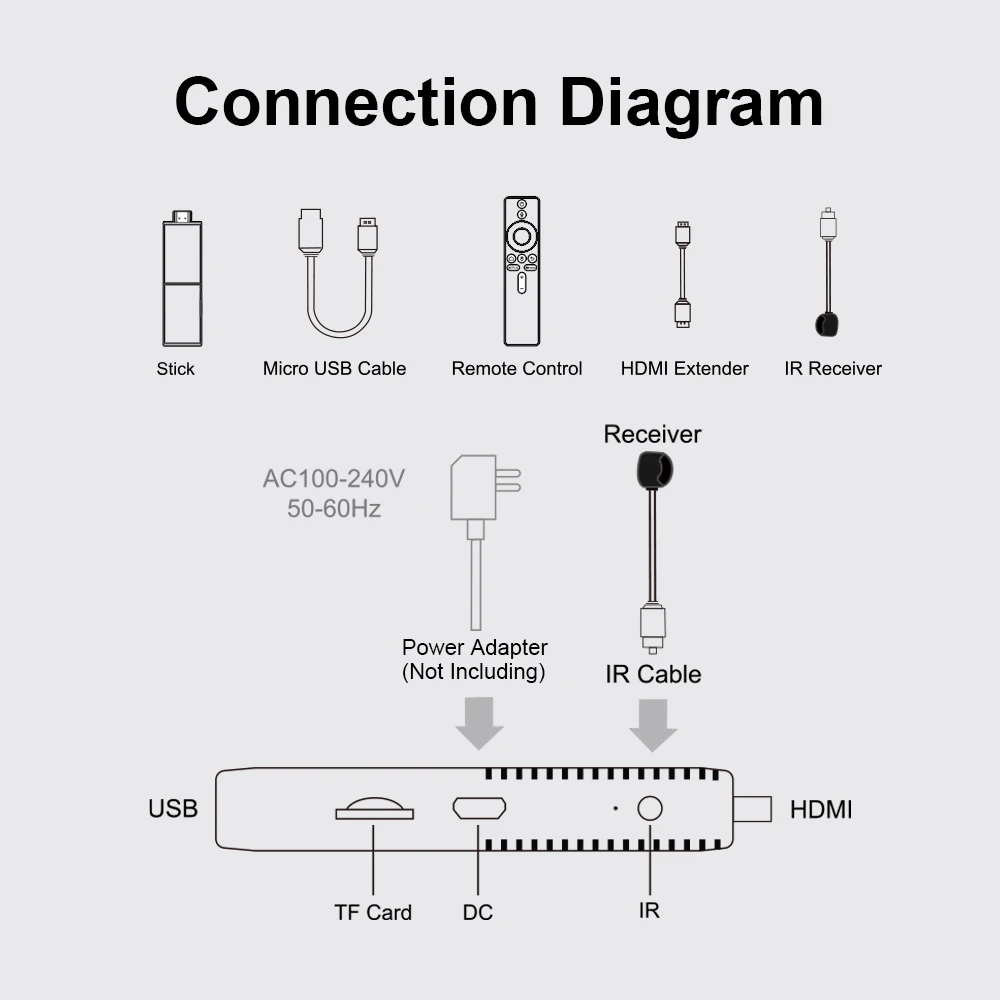 Connection Diagram

Stick

Micro USB Cable

Remote Control

HDMI Extender

IR Receiver

AC100-240V
50-60Hz

Receiver

Power Adapter
(Not Including)

IR Cable

USB

HDMI

TF Card

DC

IR