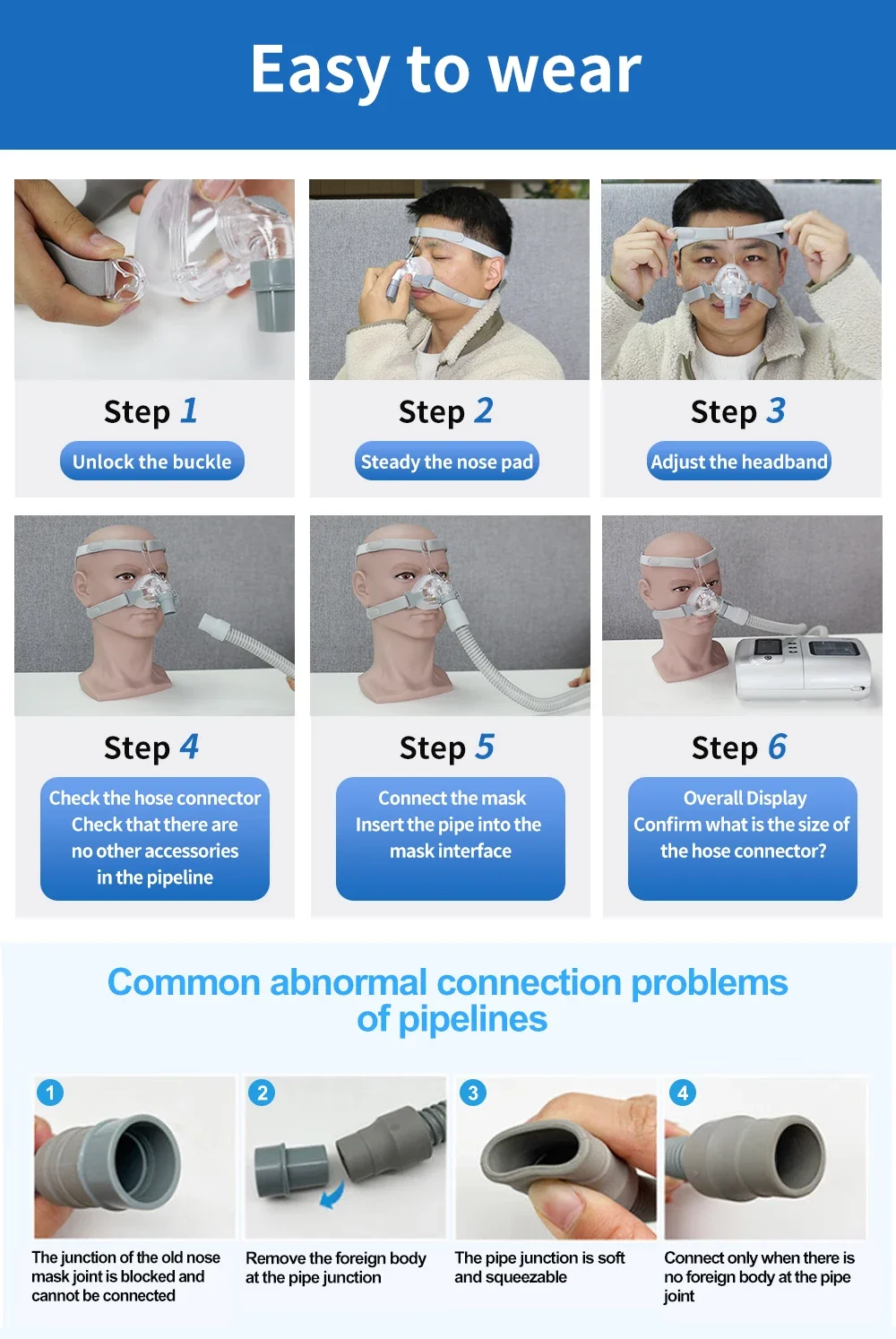 Easy to wear

Step 1
Unlock the buckle

Step 2
Steady the nose pad

Step 3
Adjust the headband

Step 4
Check the hose connector Check that there are no other accessories in the pipeline

Step 5
Connect the mask Insert the pipe into the mask interface

Step 6
Overall Display Confirm what is the size of the hose connector?

Common abnormal connection problems of pipelines

1
The junction of the old nose mask joint is blocked and cannot be connected

2
Remove the foreign body at the pipe junction

3
The pipe junction is soft and squeezable

4
Connect only when there is no foreign body at the pipe joint