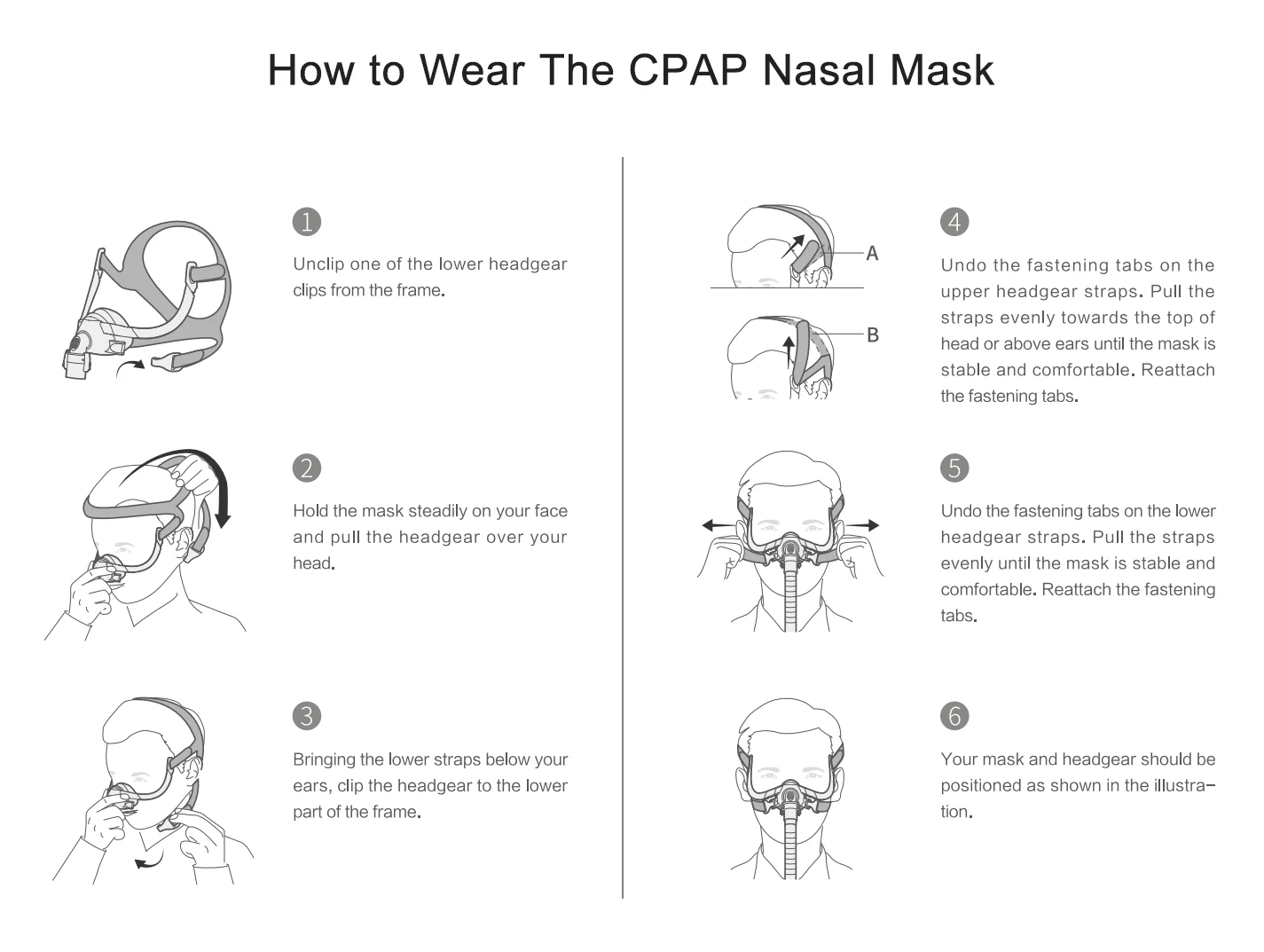 How to Wear The CPAP Nasal Mask

1

Unclip one of the lower headgear clips from the frame.

2

Hold the mask steadily on your face and pull the headgear over your head.

3

Bringing the lower straps below your ears, clip the headgear to the lower part of the frame.

A

B

4

Undo the fastening tabs on the upper headgear straps. Pull the straps evenly towards the top of head or above ears until the mask is stable and comfortable. Reattach the fastening tabs.

5

Undo the fastening tabs on the lower headgear straps. Pull the straps evenly until the mask is stable and comfortable. Reattach the fastening tabs.

6

Your mask and headgear should be positioned as shown in the illustration.